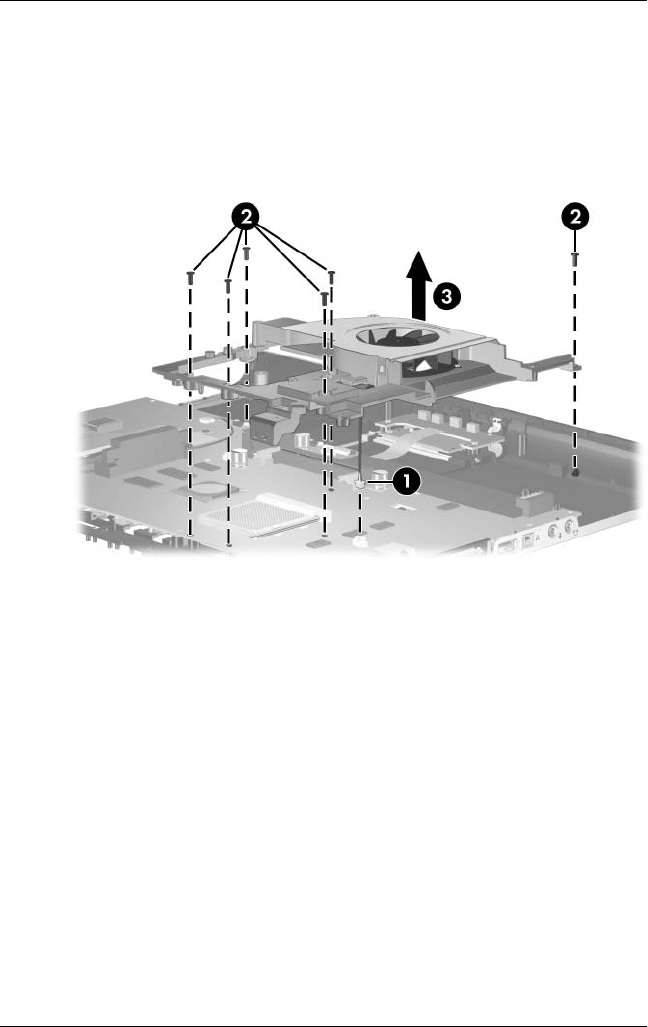 2
2
3
1