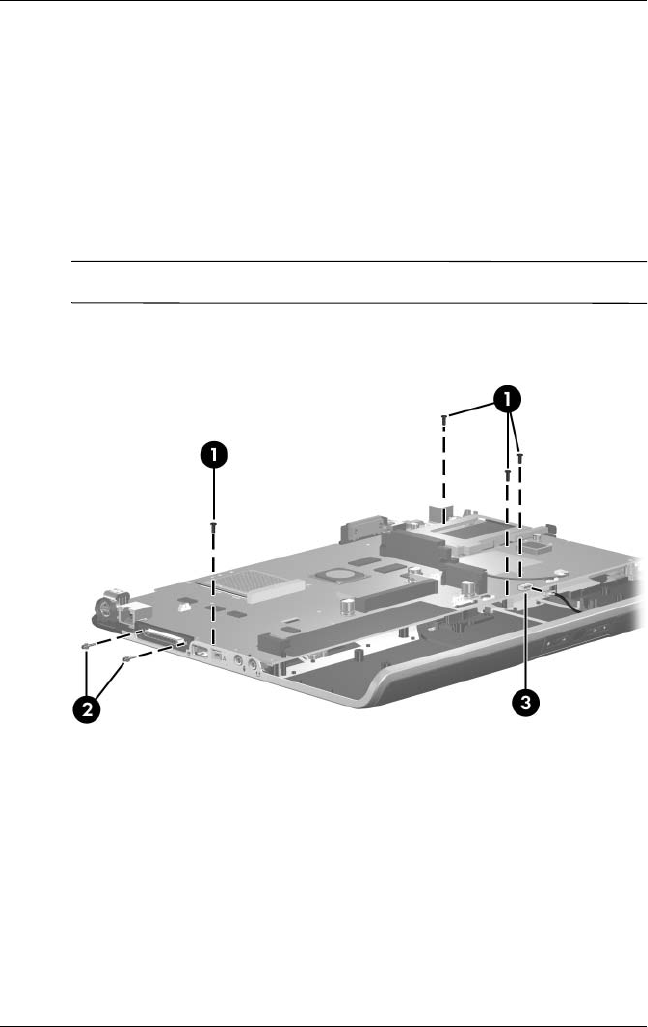 1

1

2

3