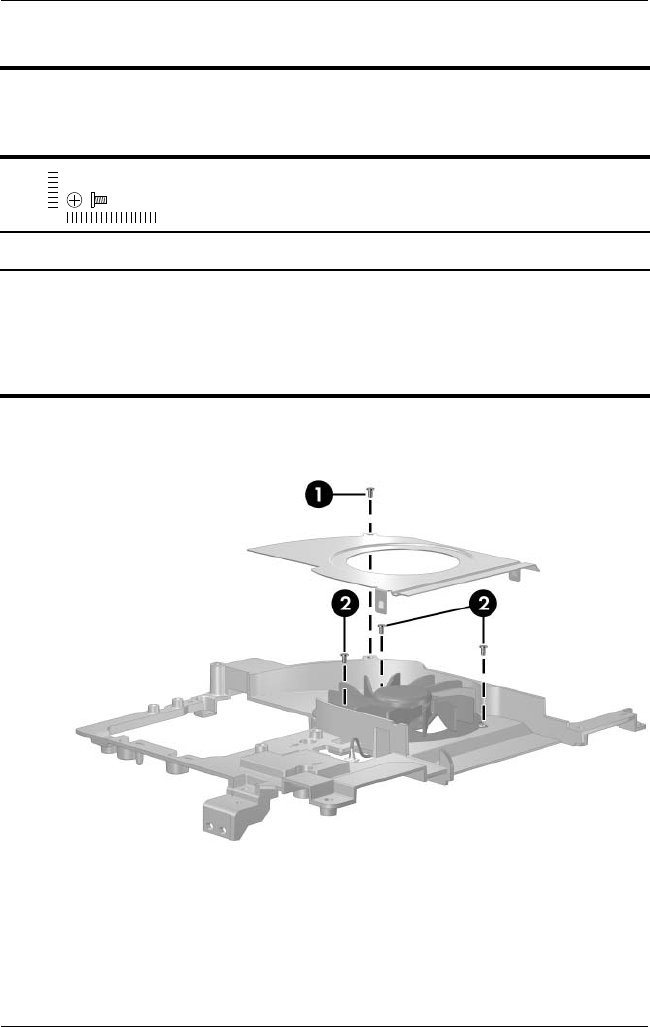 1

2

2