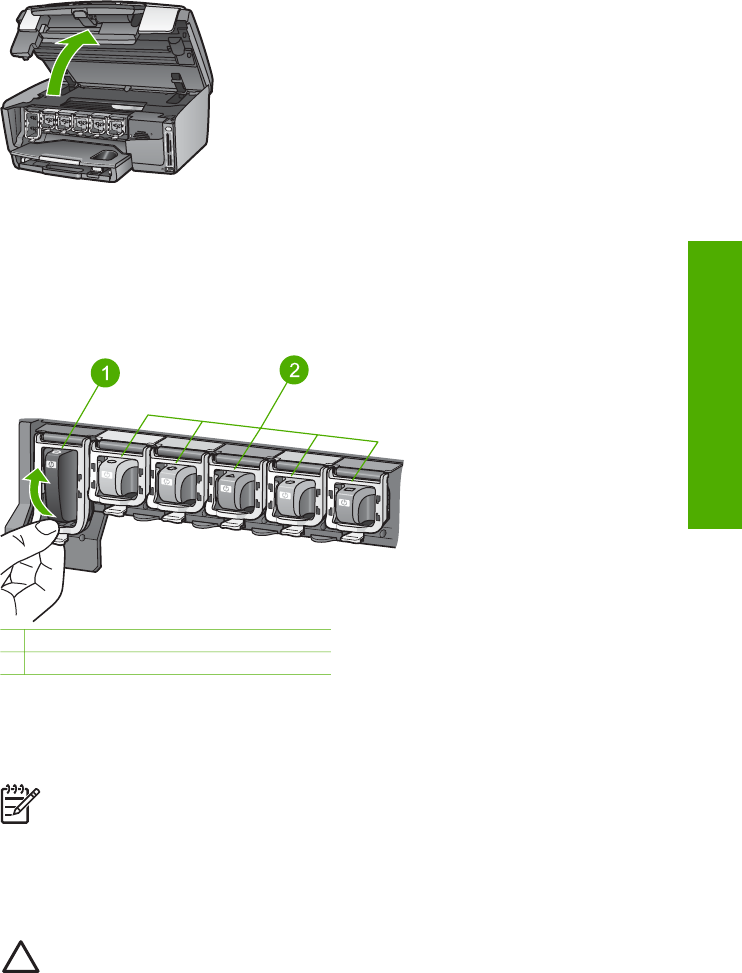 1

2