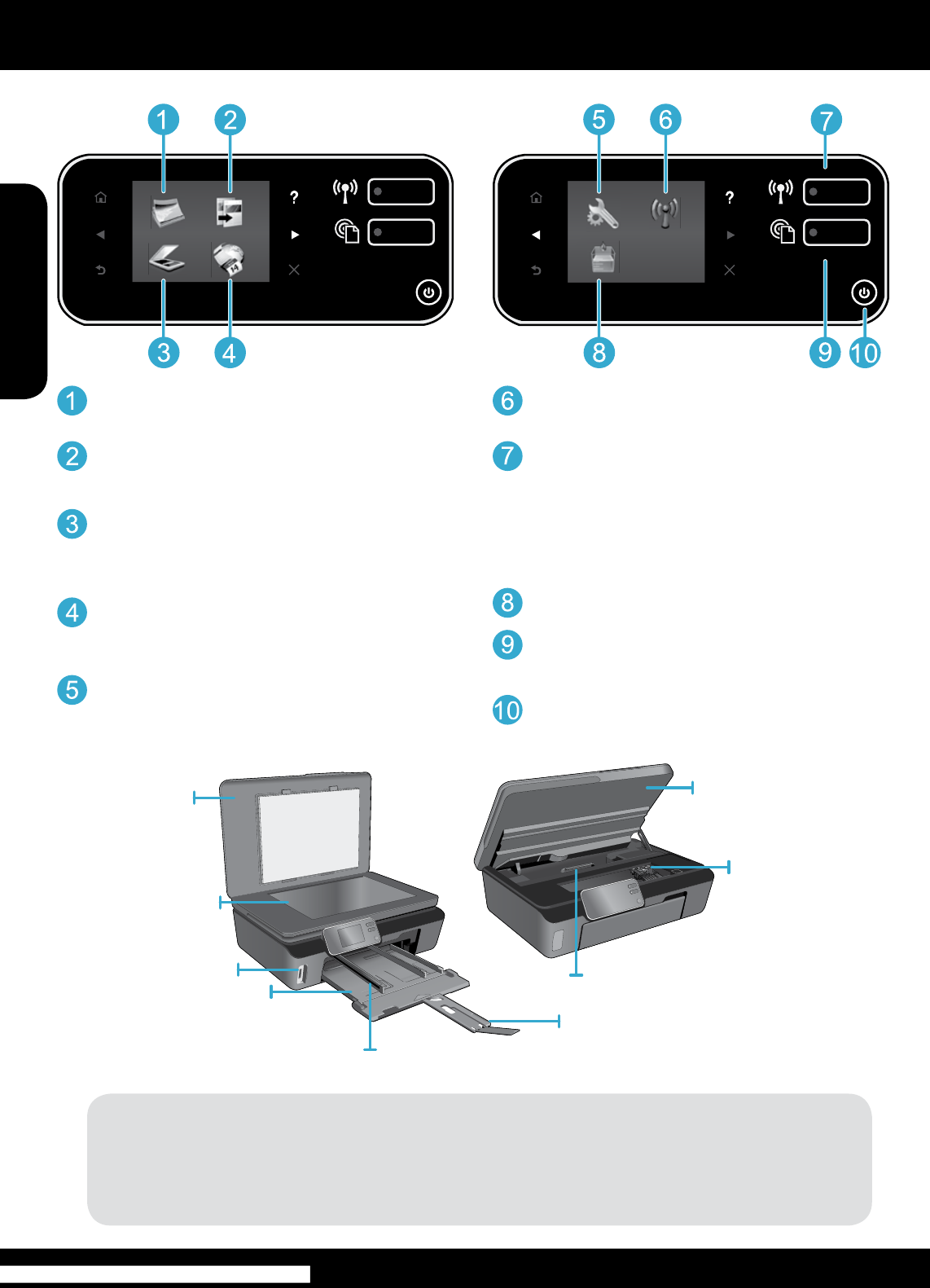 1 2 5 6 7

?

?

3 4 8 9 10

1

2

3

4

5

6

7

8

9

10