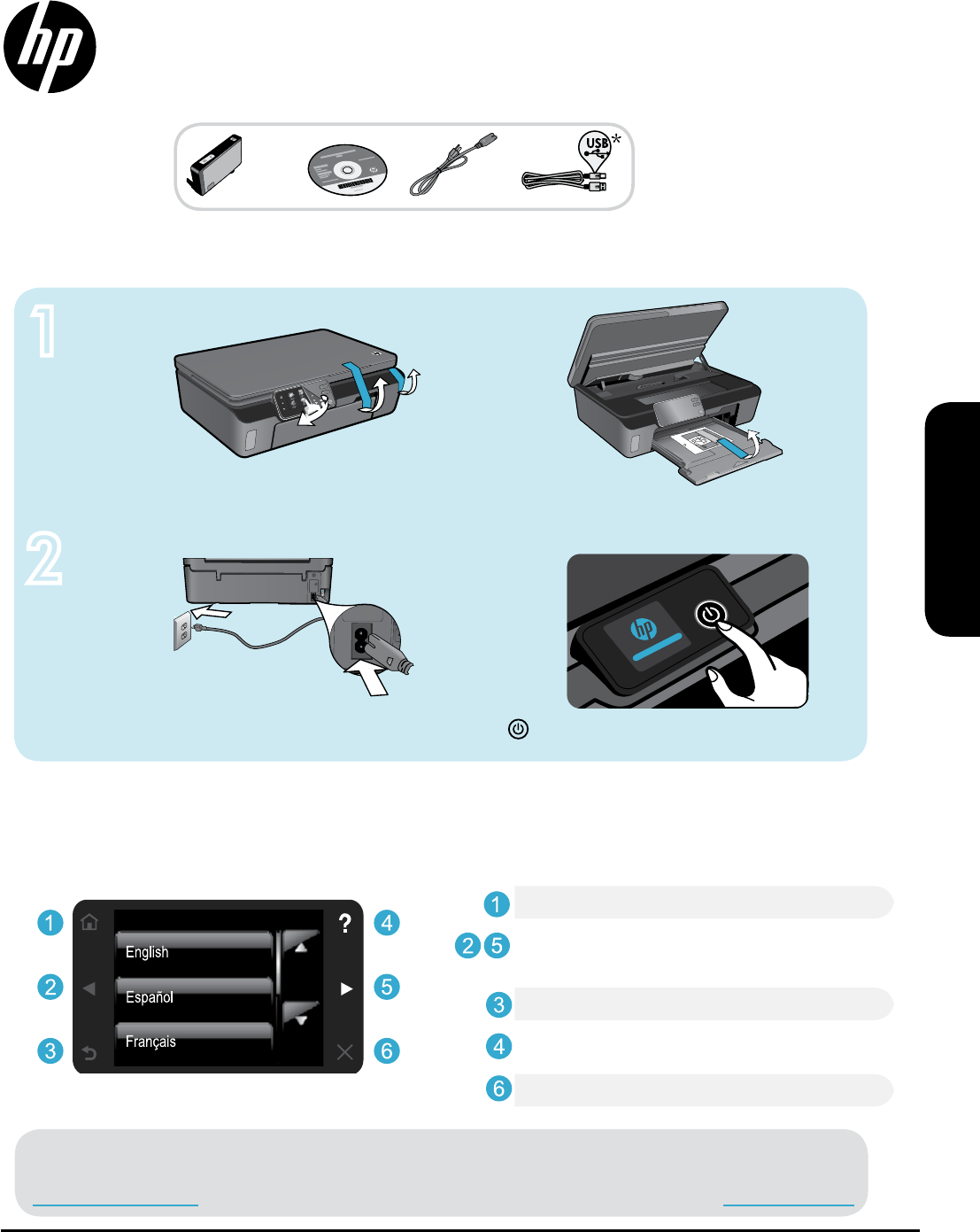 hp

USB *

1

2

hp

1
2
3
English
Español
Français
?
4
5
6

1
2 5
3
4
6