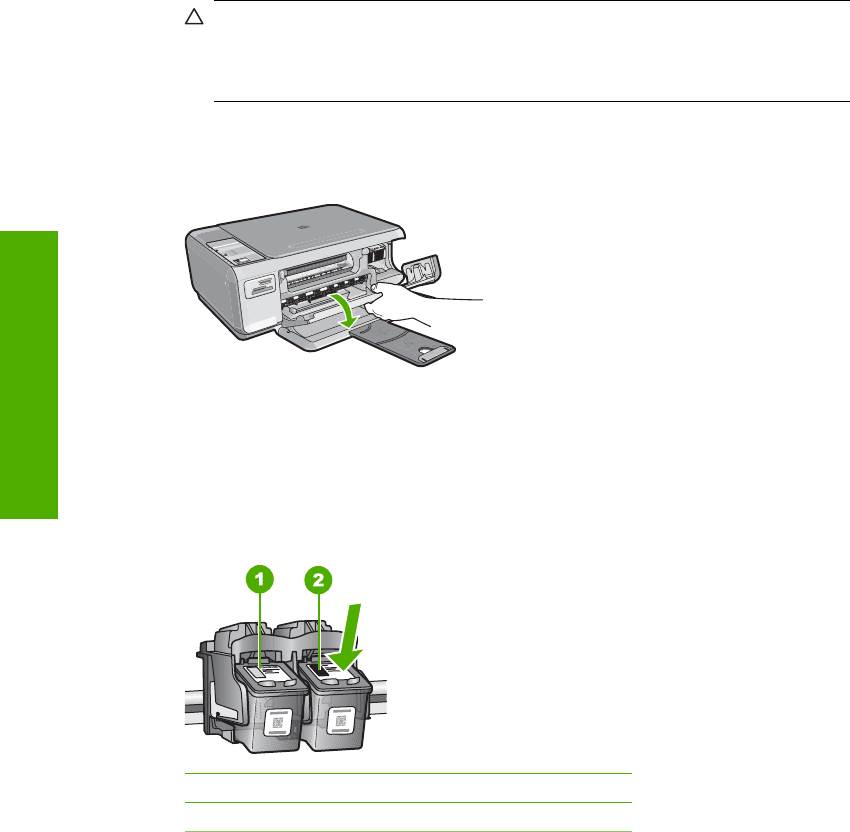 1

2