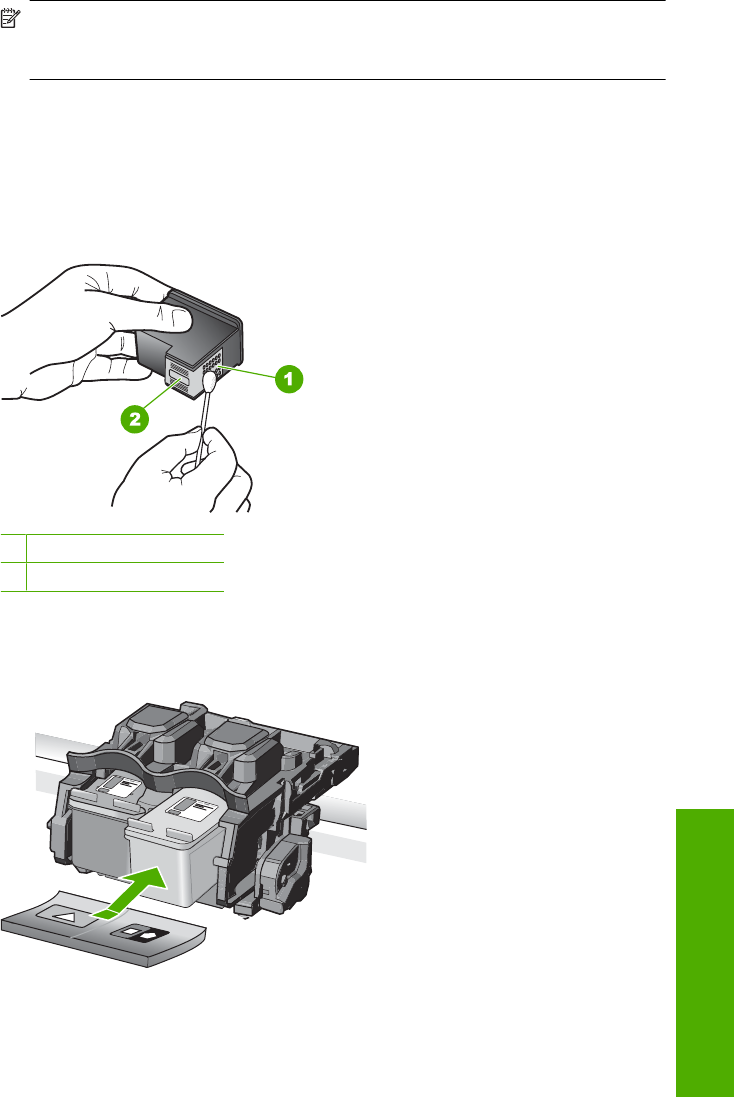 1

2