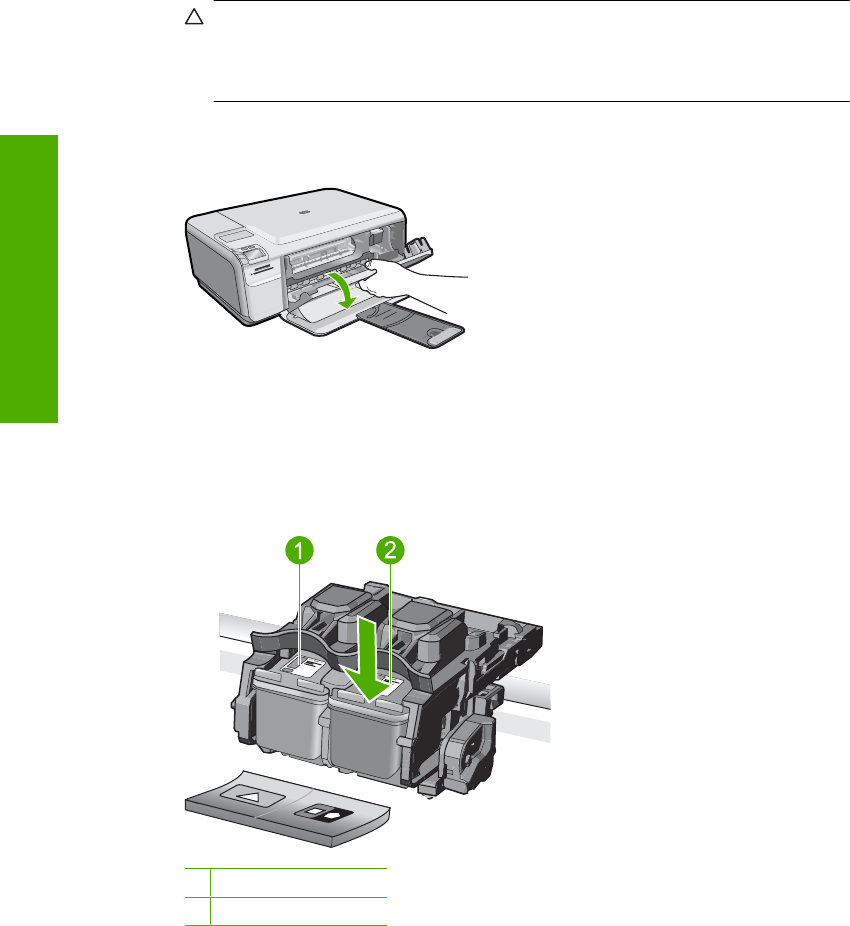 1

2