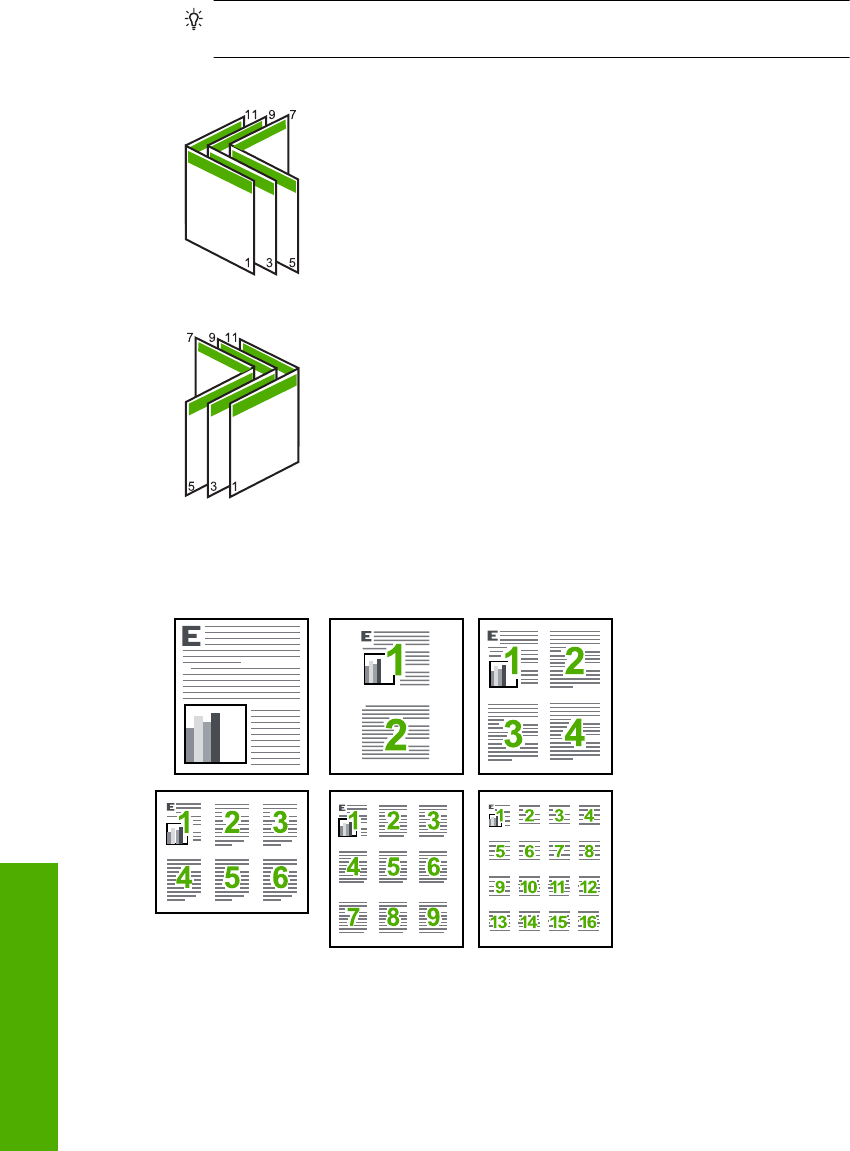 11 9 7

1 3 5

7 9 11

5 3 1

E

E 1 2

E 1 2 3 4

E 1 2 3 4 5 6

E 1 2 3 4 5 6 7 8 9

E 1 2 3 4 5 6 7 8 9 10 11 12 13 14 15 16