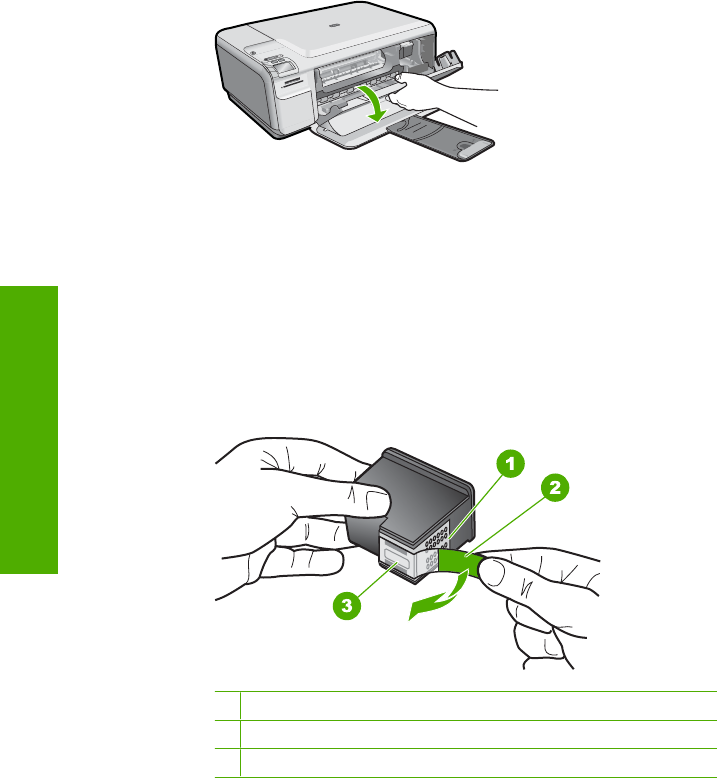 1

2

3