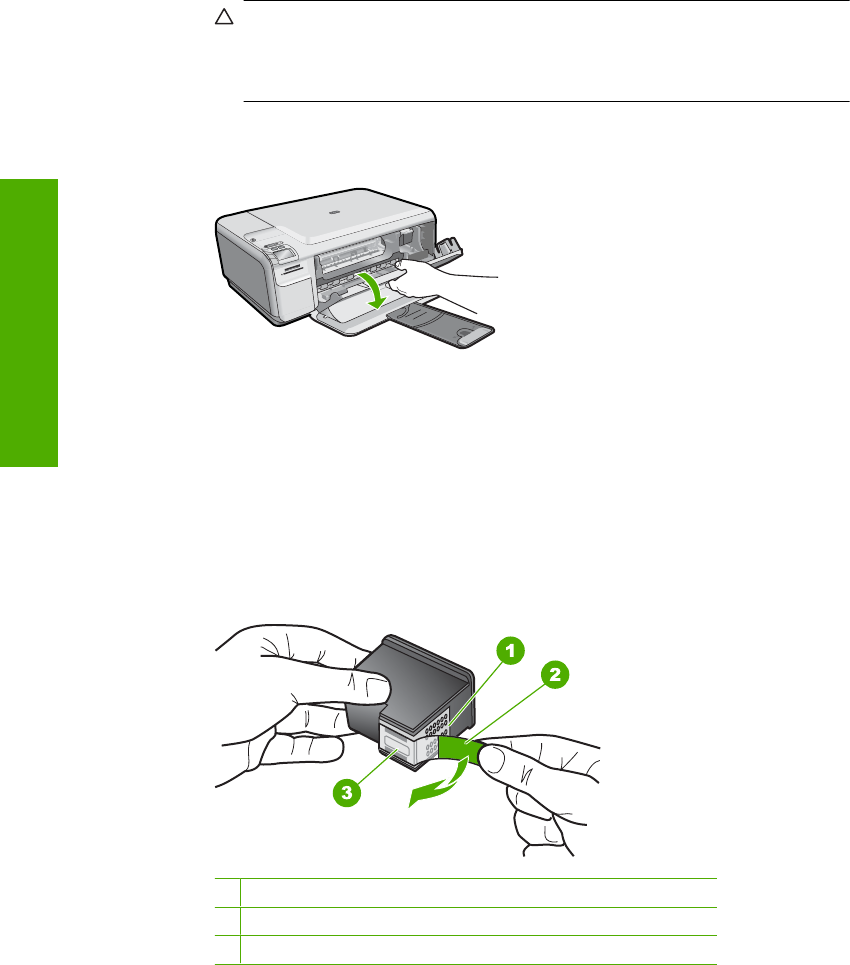 1

2

3