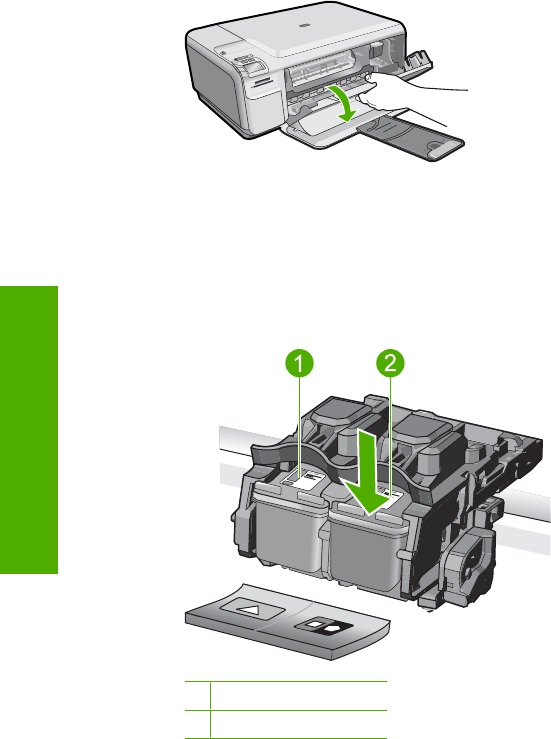 1

2