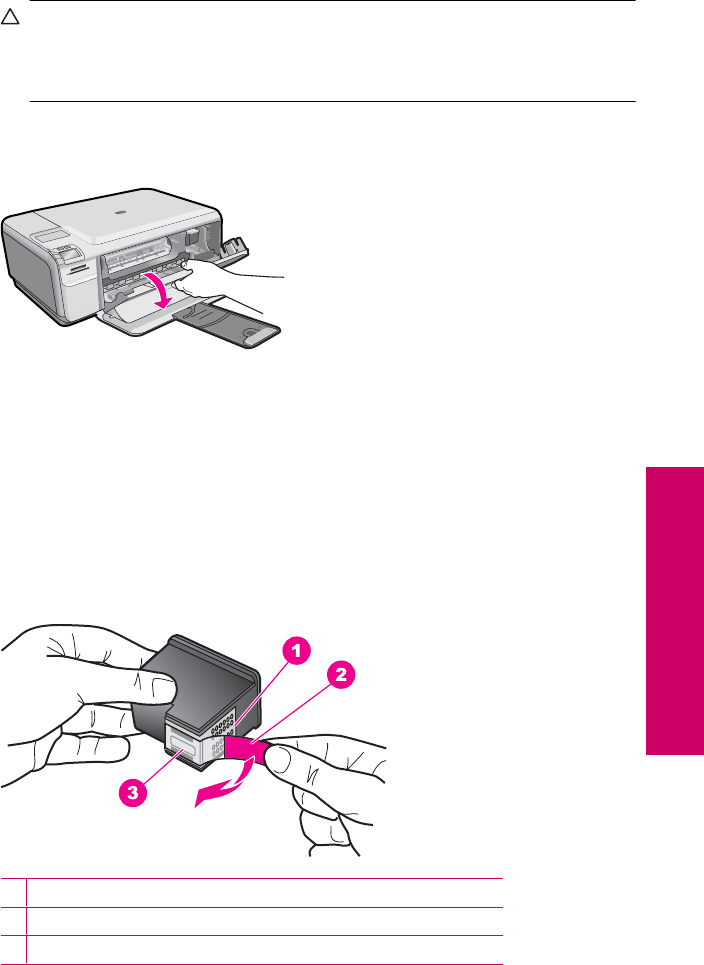 1

2

3