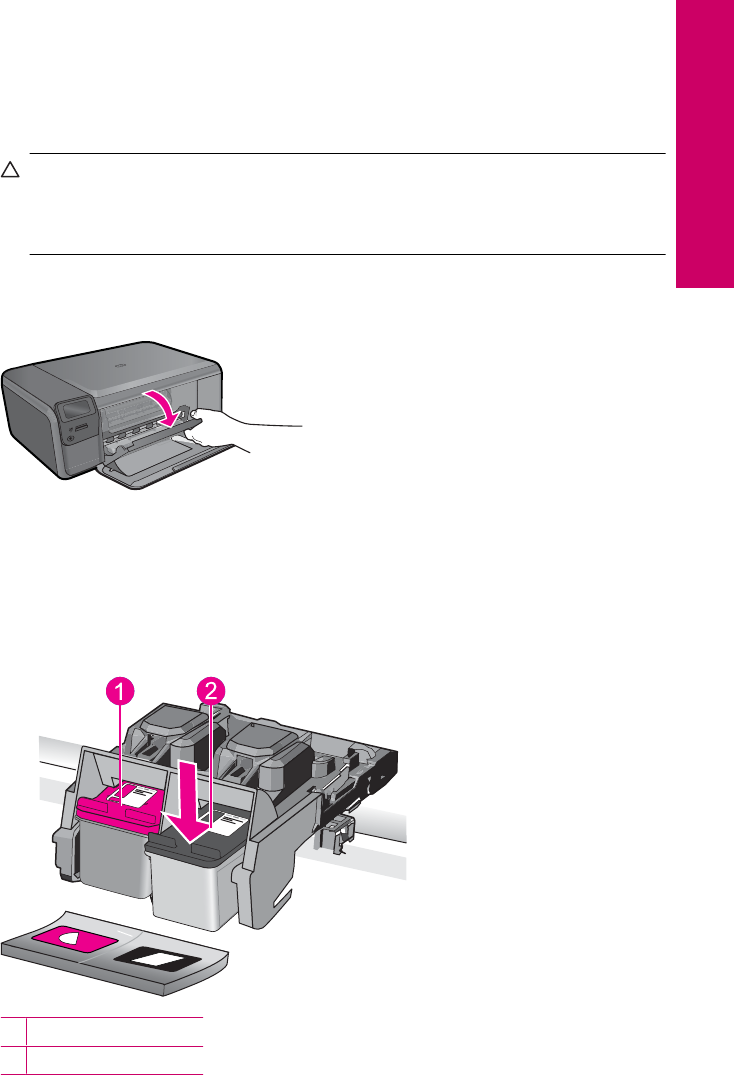 1

2