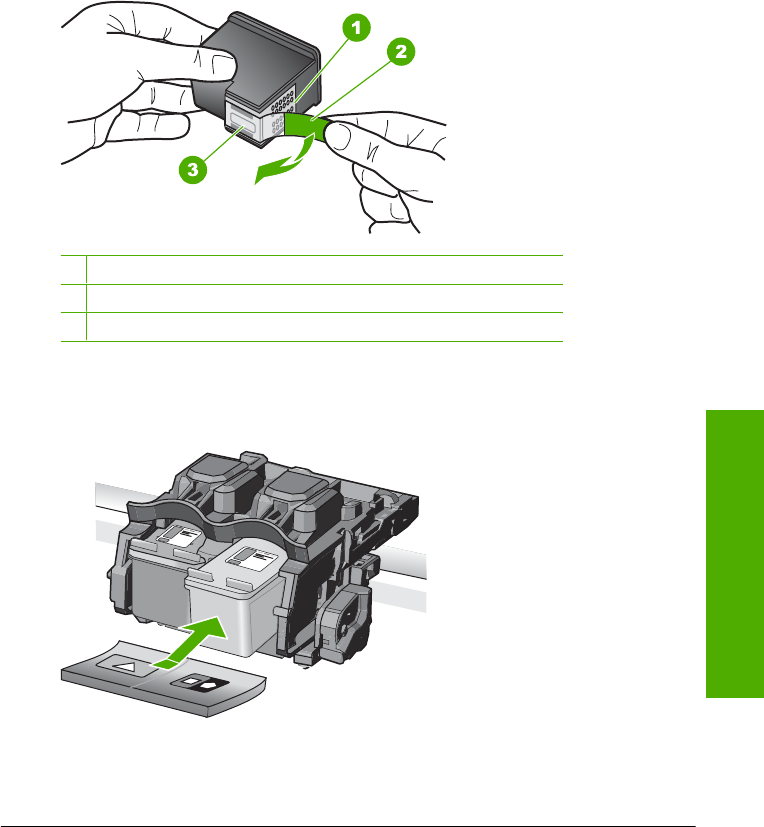 1

2

3