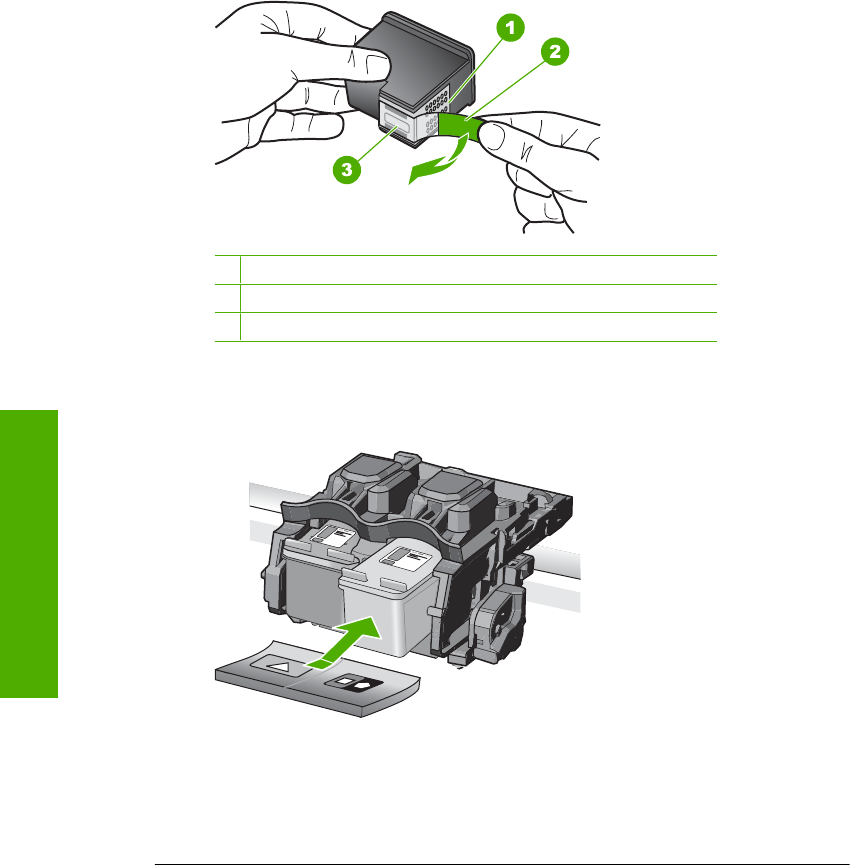 1

2

3