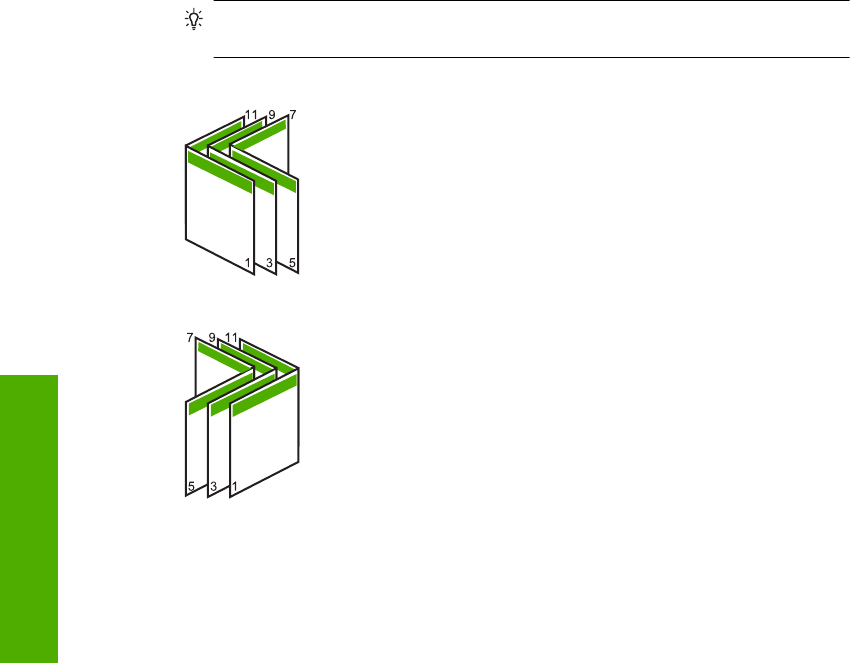 11 9 7

1 3 5

7 9 11

5 3 1