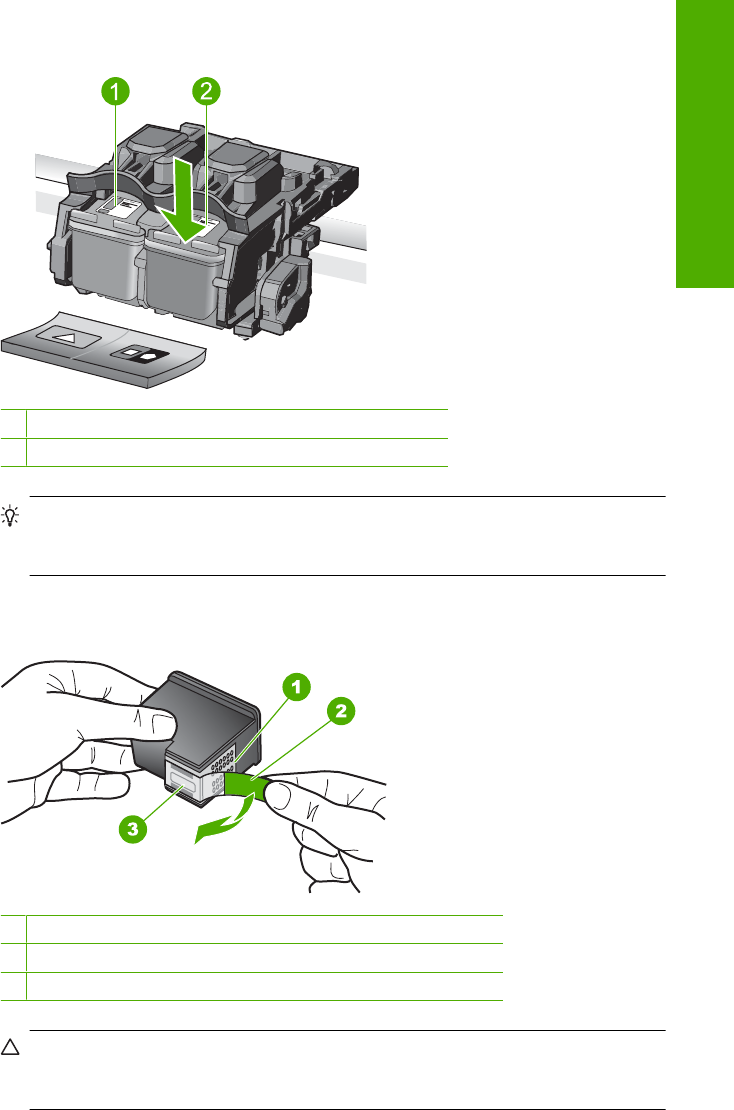 1

2

1

2

3