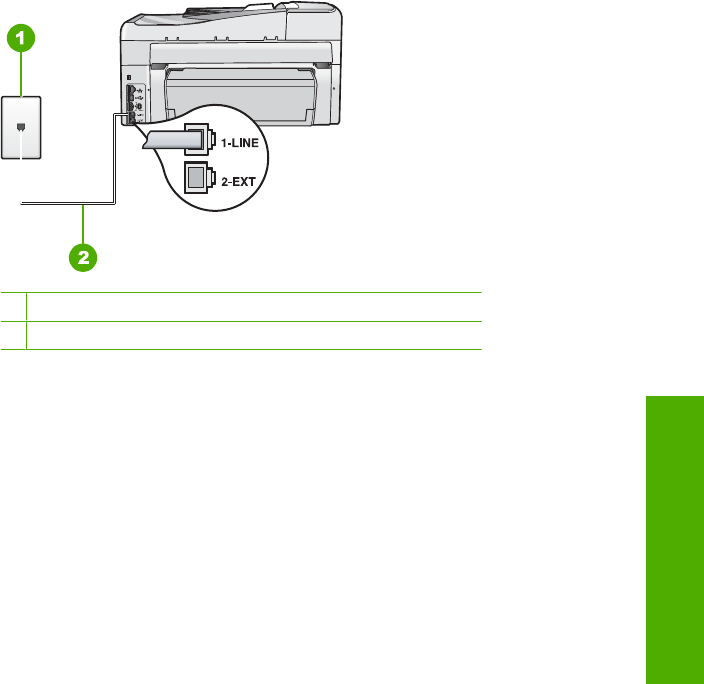 1

1-LINE

2-EXT

2