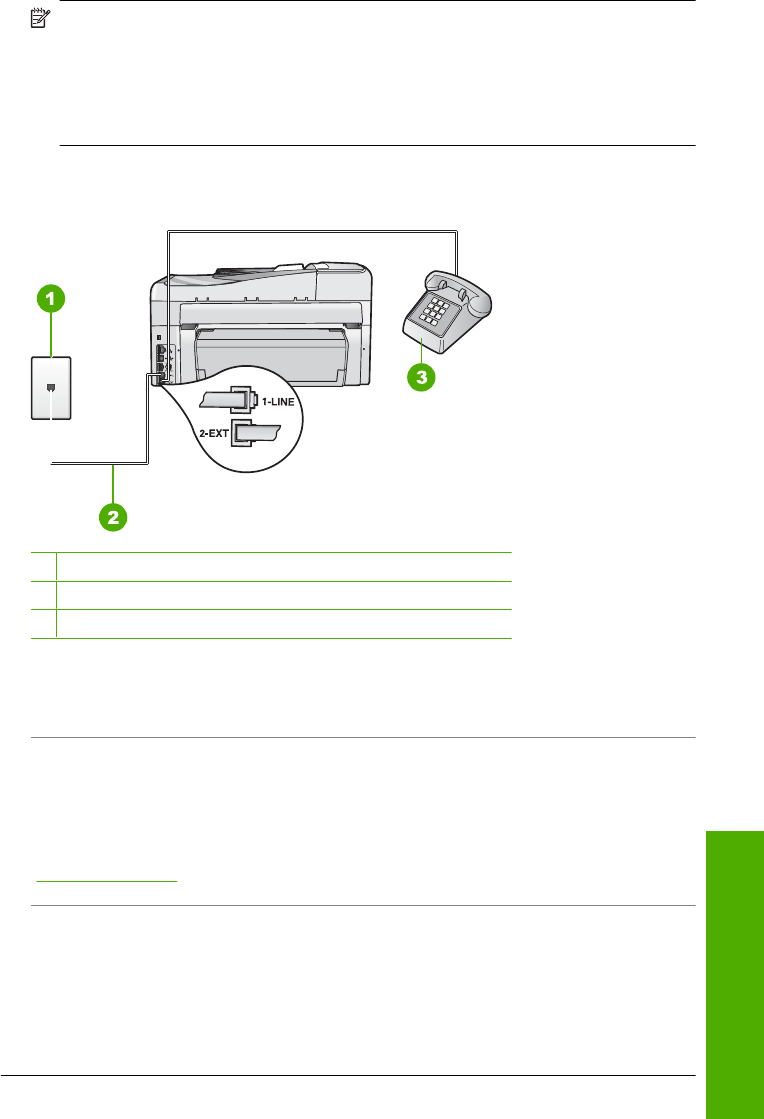 1

2

3

1-LINE

2-EXT