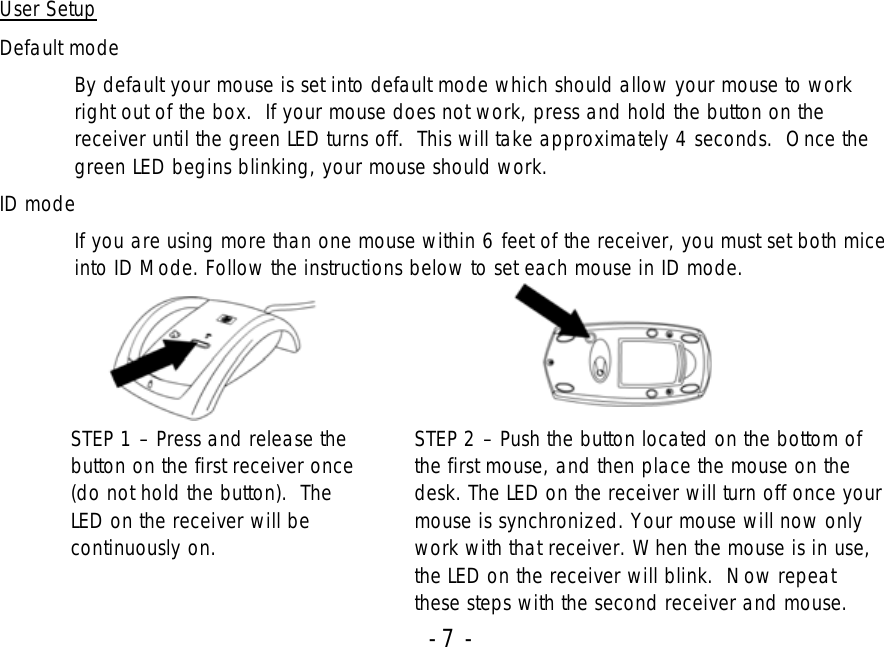 User Setup

Default mode

By default your mouse is set into default mode which should allow your mouse to work right out of the box. If your mouse does not work, press and hold the button on the receiver until the green LED turns off. This will take approximately 4 seconds. Once the green LED begins blinking, your mouse should work.

ID mode

If you are using more than one mouse within 6 feet of the receiver, you must set both mice into ID Mode. Follow the instructions below to set each mouse in ID mode.

STEP 1 – Press and release the button on the first receiver once (do not hold the button). The LED on the receiver will be continuously on.

STEP 2 – Push the button located on the bottom of the first mouse, and then place the mouse on the desk. The LED on the receiver will turn off once your mouse is synchronized. Your mouse will now only work with that receiver. When the mouse is in use, the LED on the receiver will blink. Now repeat these steps with the second receiver and mouse.

- 7 -