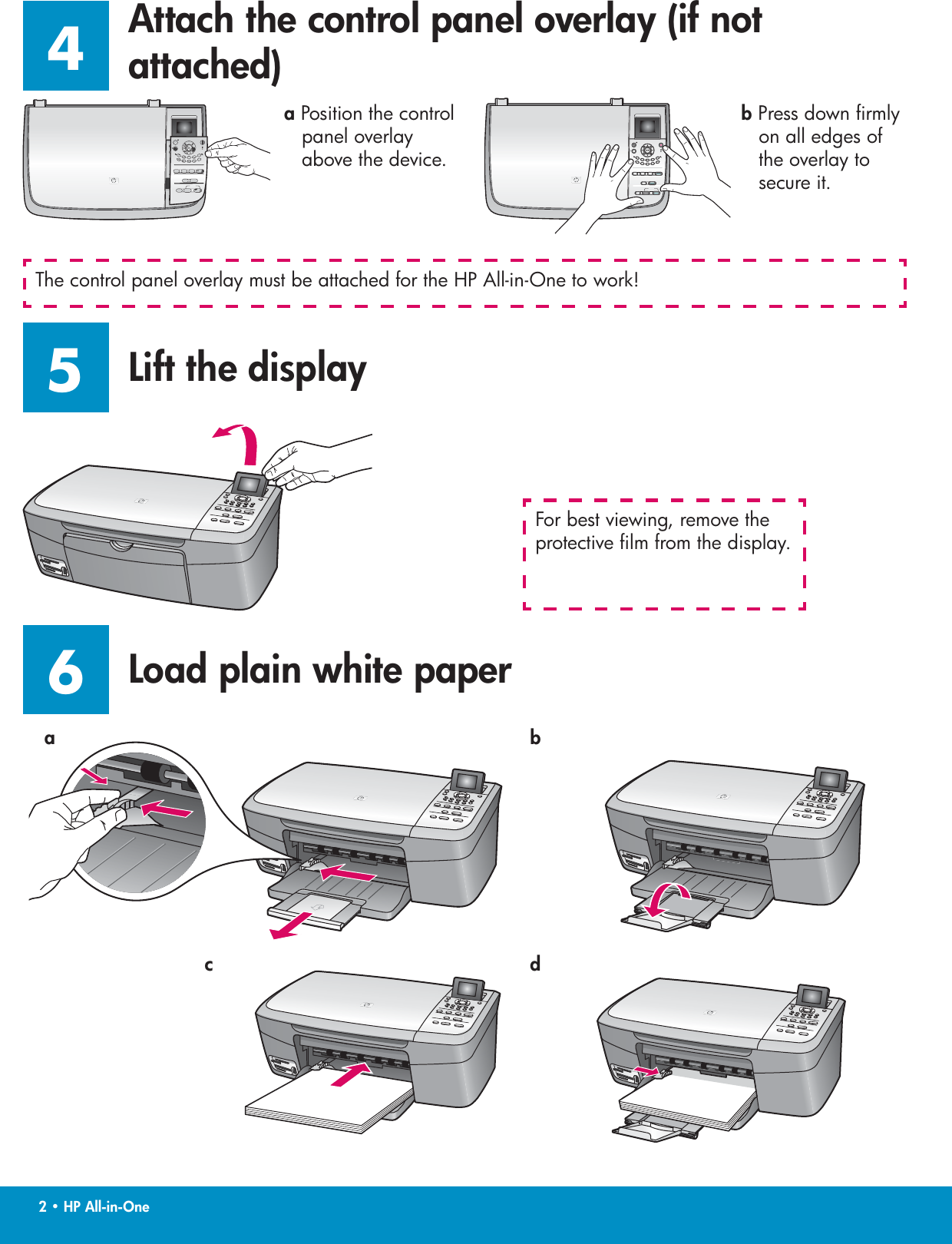 4

Attach the control panel overlay (if not attached)

a Position the control panel overlay above the device.

b Press down firmly on all edges of the overlay to secure it.

The control panel overlay must be attached for the HP All-in-One to work!

5

Lift the display

For best viewing, remove the protective film from the display.

6

Load plain white paper

a

b

c

d

2 • HP All-in-One