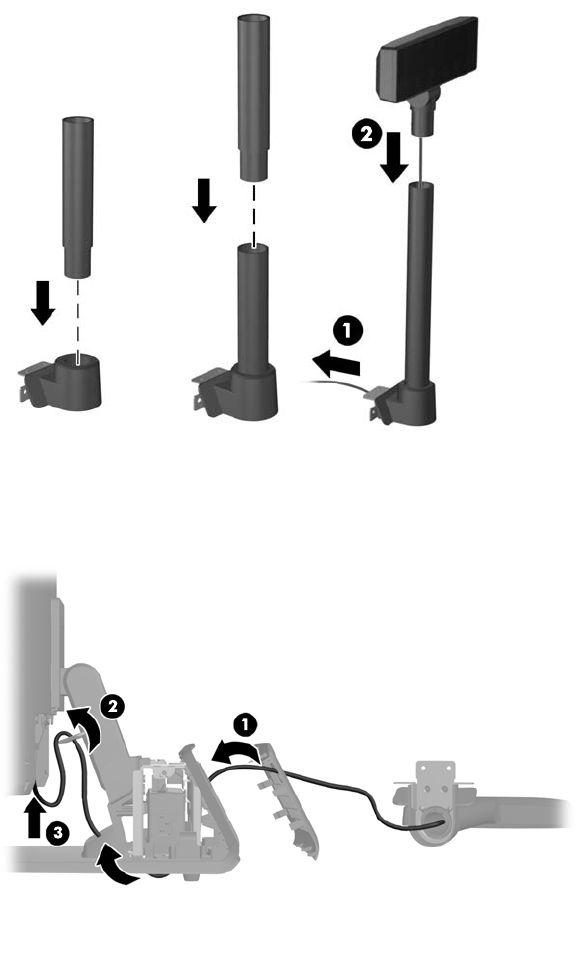 2
1
2
1
3