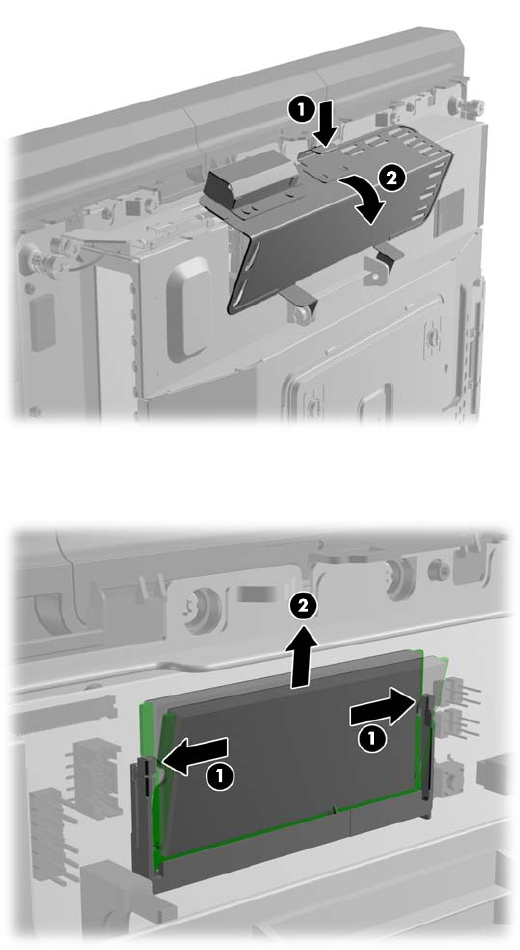 1
2

2
1
1