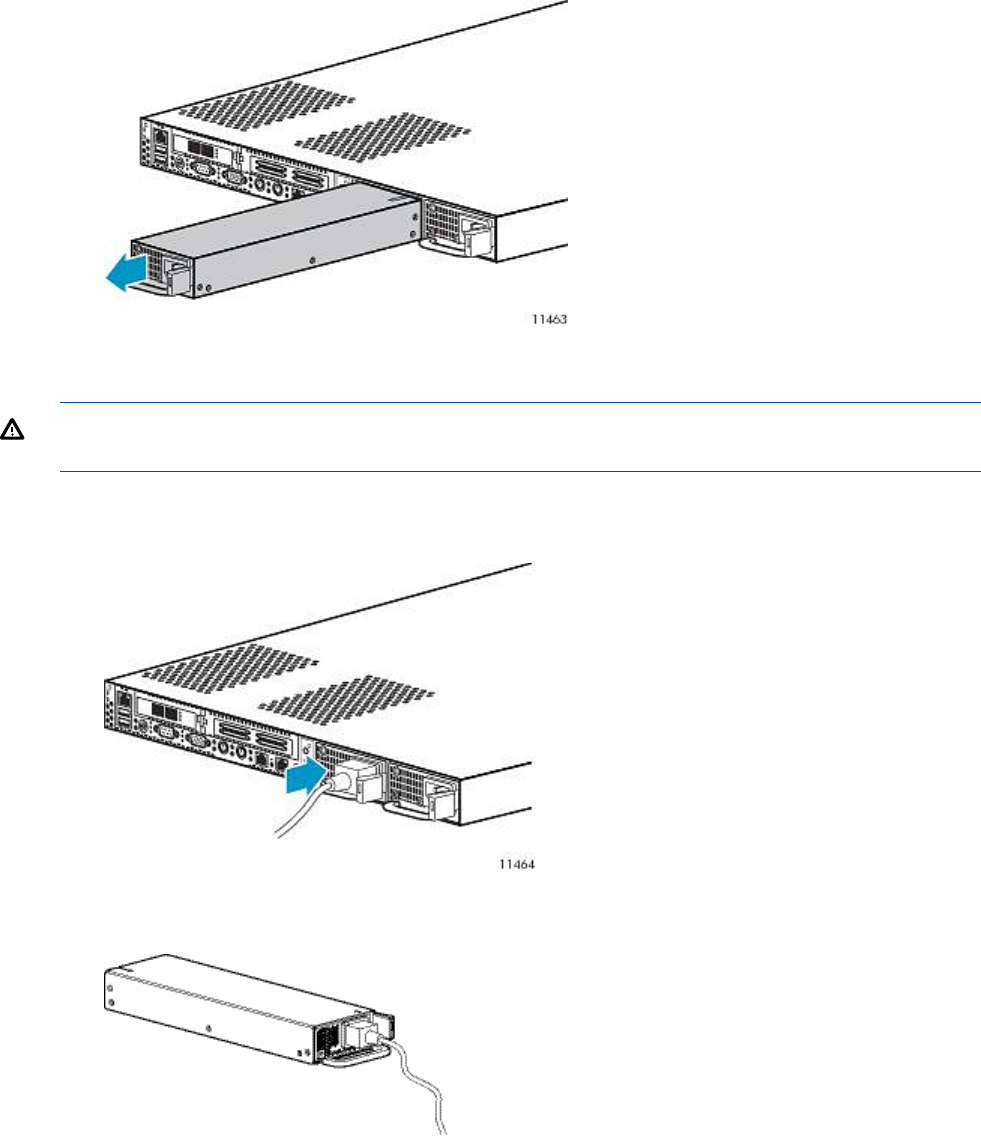 11463

11464