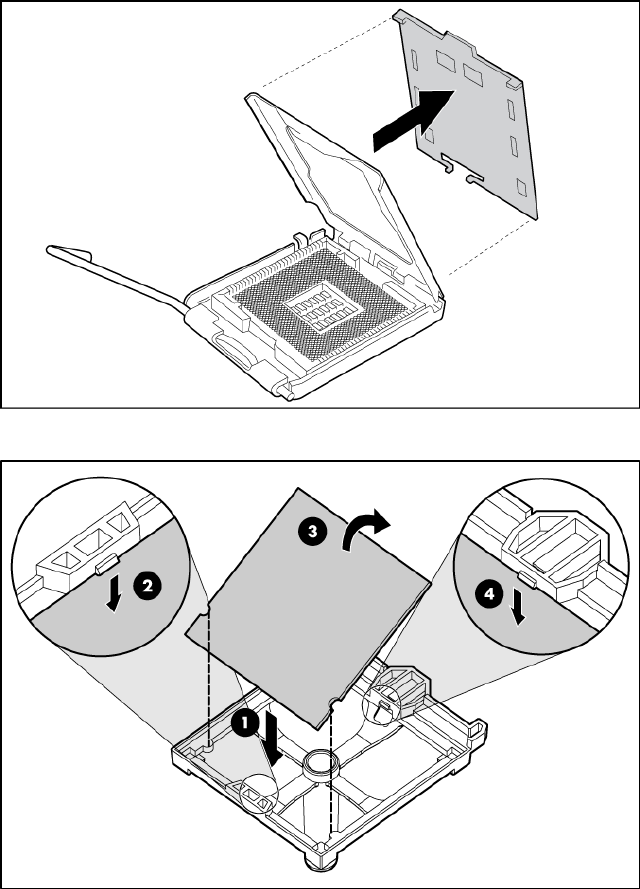 3
2
4
1