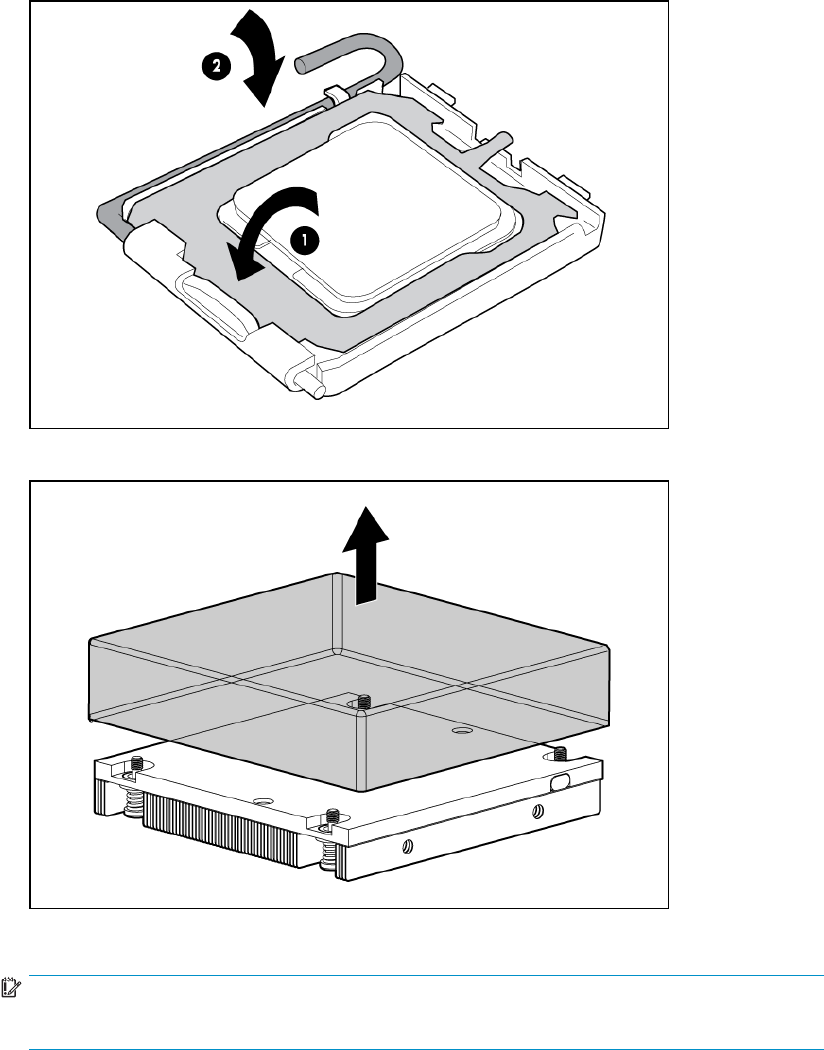 2

1