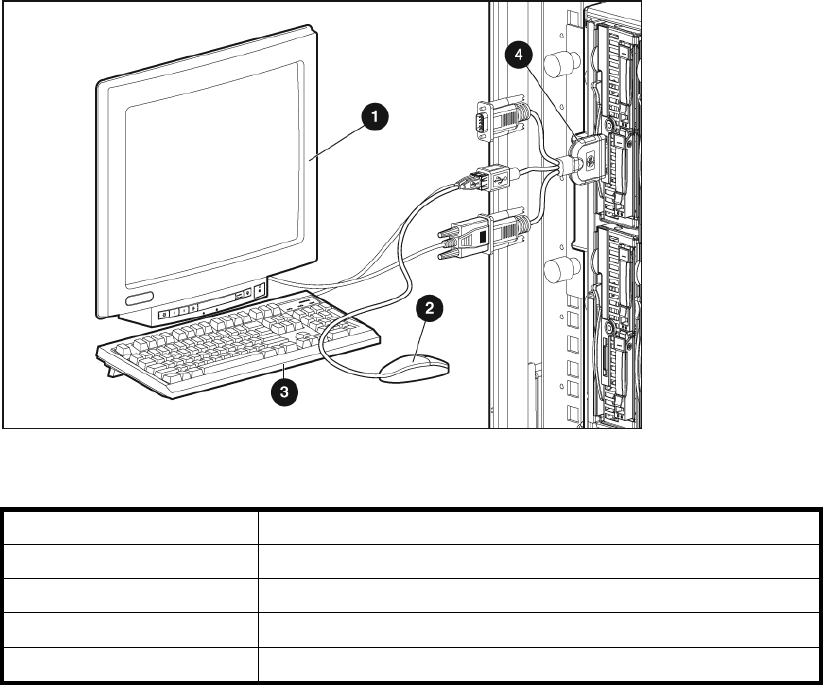 1
2
3
4