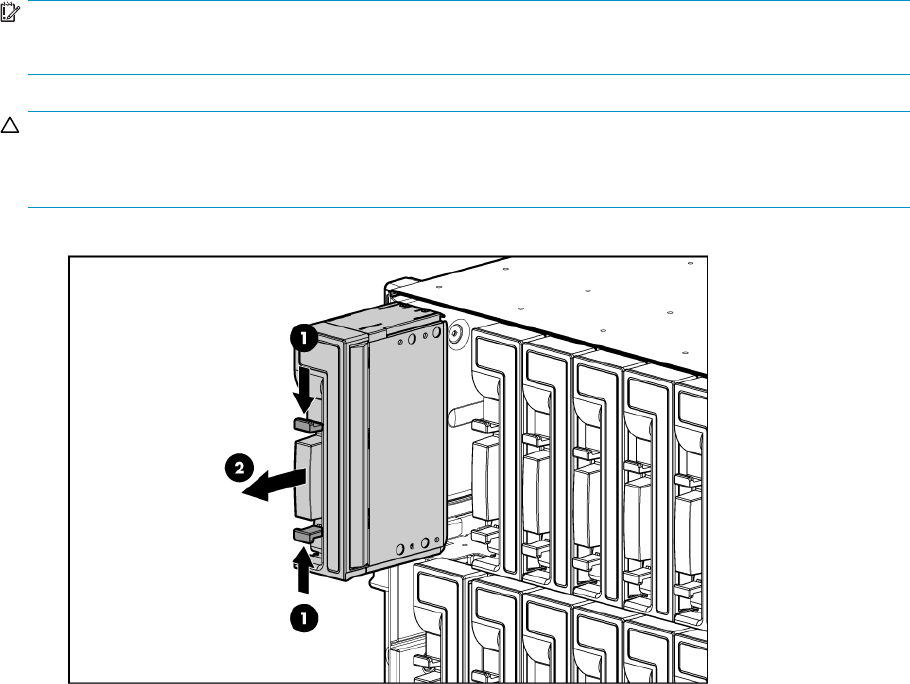 1

2

1