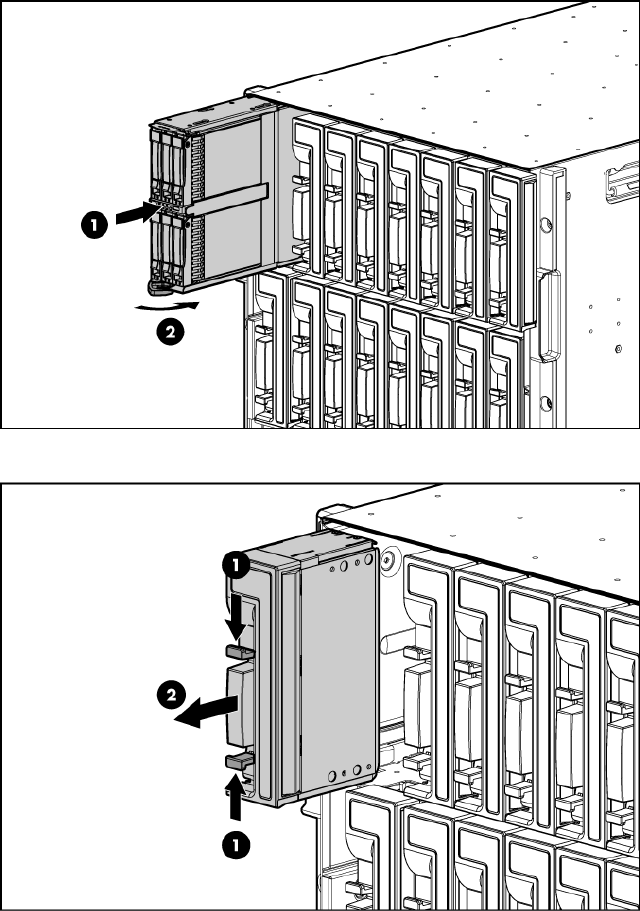 1
2

1
2
1