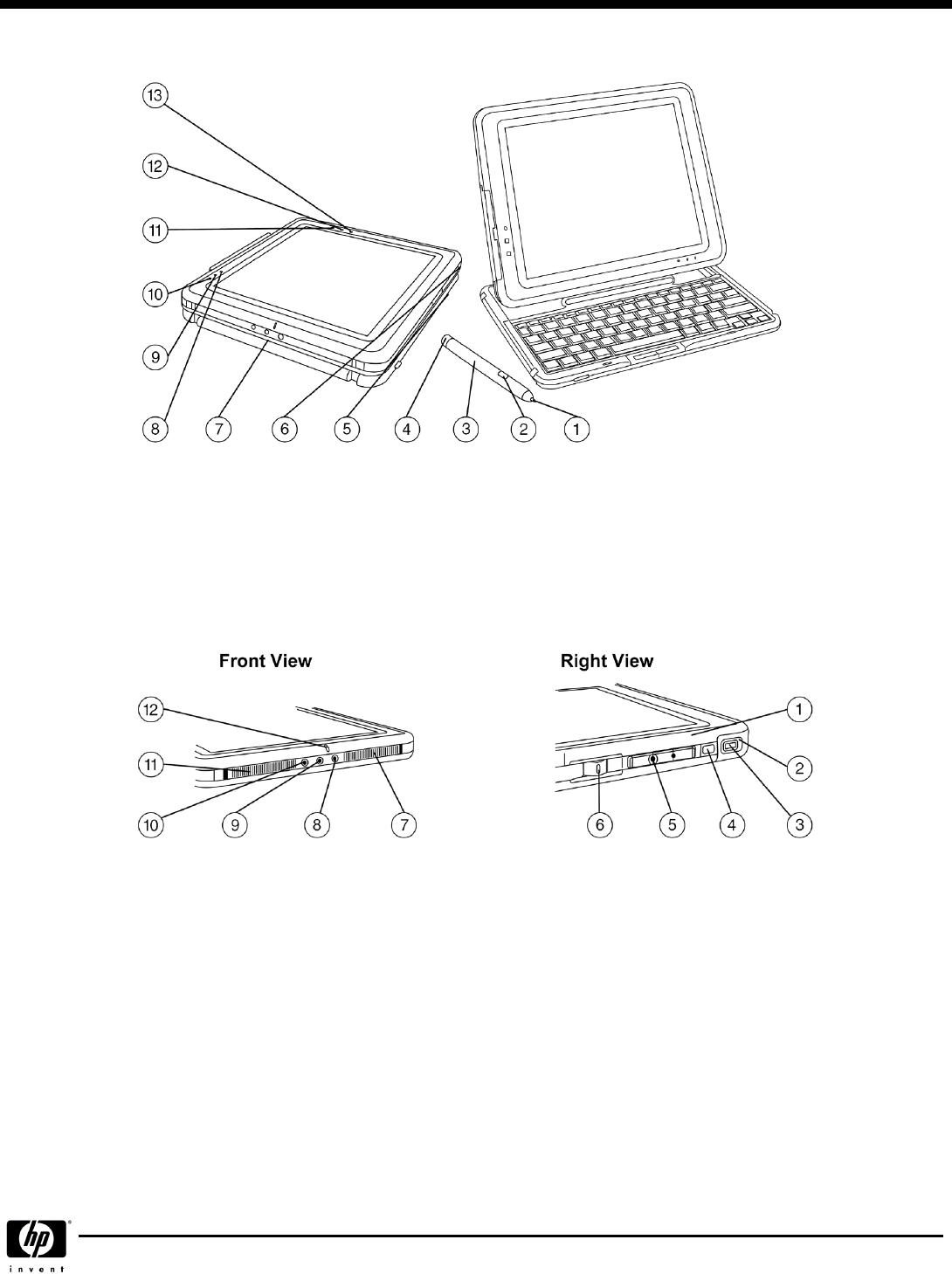 13
12
11
10
9
8 7 6 5 4 3 2 1

Front View

12
11
10 9 8 7

Right View

1
2
6 5 4 3

hp
invent