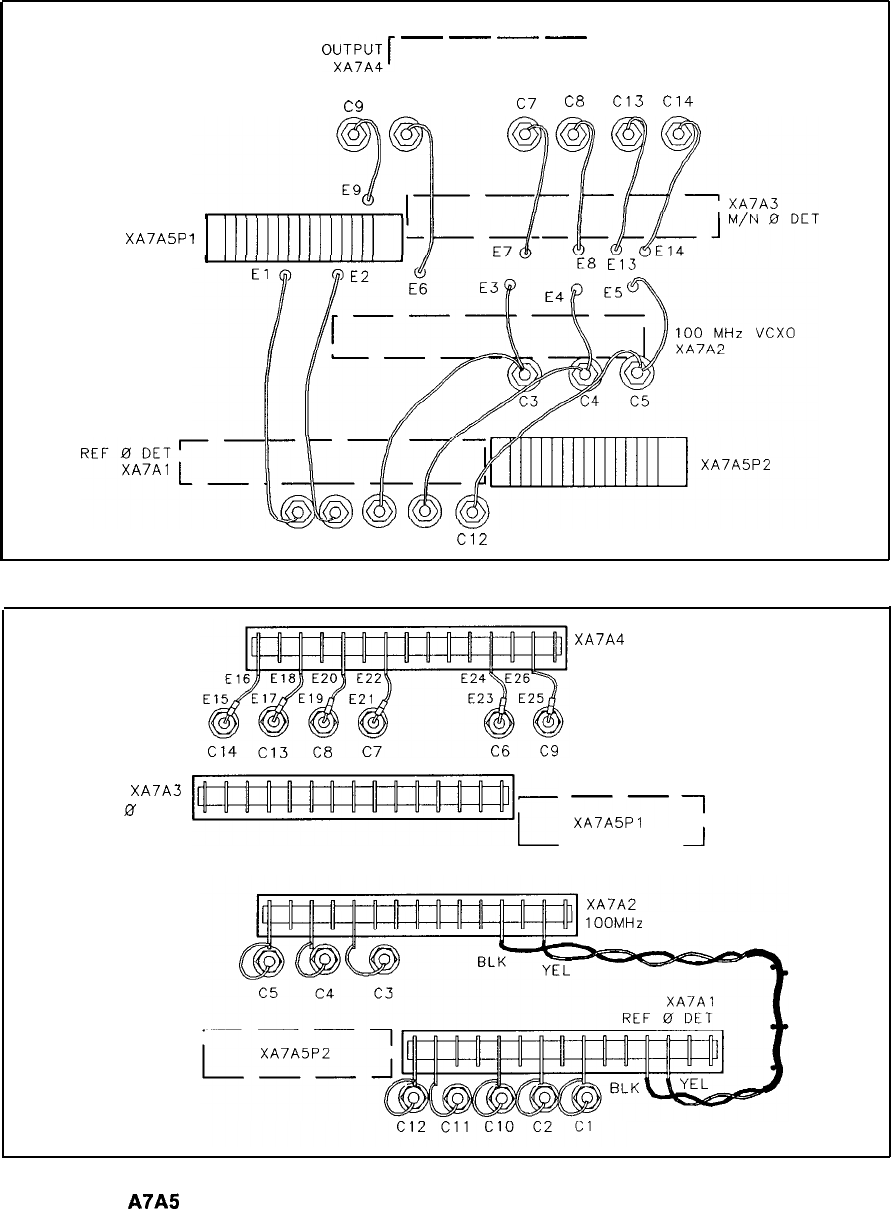 OUTPUT
XA7A4

C9
C7 C8 C13 C14

E9
XA7A3
M/N Ø DET

XA7A5P1

E7 E8 E13 E14

E1 E2 E6

E3 E4 E5

100 MHz VCXO
XA7A2

C3 C4 C5

REF Ø DET
XA7A1

XA7A5P2

C12

XA7A4

E16 E18 E20 E22 E24 E26
E15 E17 E19 E21 E23 E25

C14 C13 C8 C7 C6 C9

XA7A3
Ø

XA7A5P1

XA7A2
100MHz

BLK YEL

C5 C4 C3

XA7A1
REF Ø DET

XA7A5P2

BLK YEL

C12 C11 C10 C2 C1

A7A5