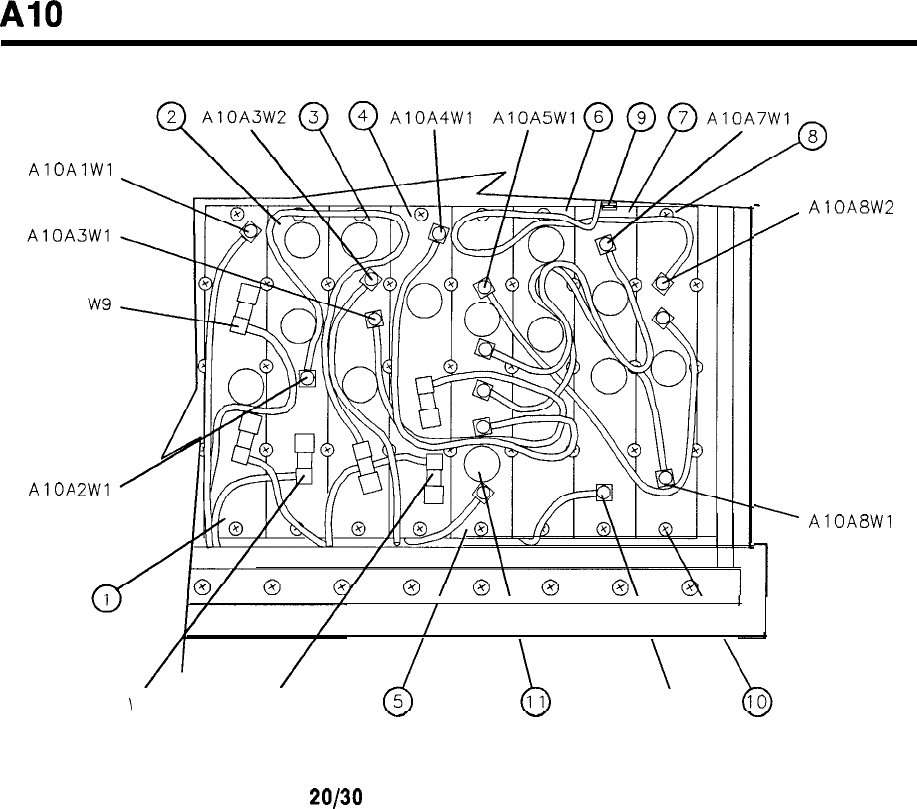 A10

2
A10A3W2
3
4
A10A4W1
A10A5W1
6
9
7
A10A7W1
8
A10A1W1
A10A8W2
A10A3W1
W9
A10A2W1
A10A8W1
1
5
11
10

20/30