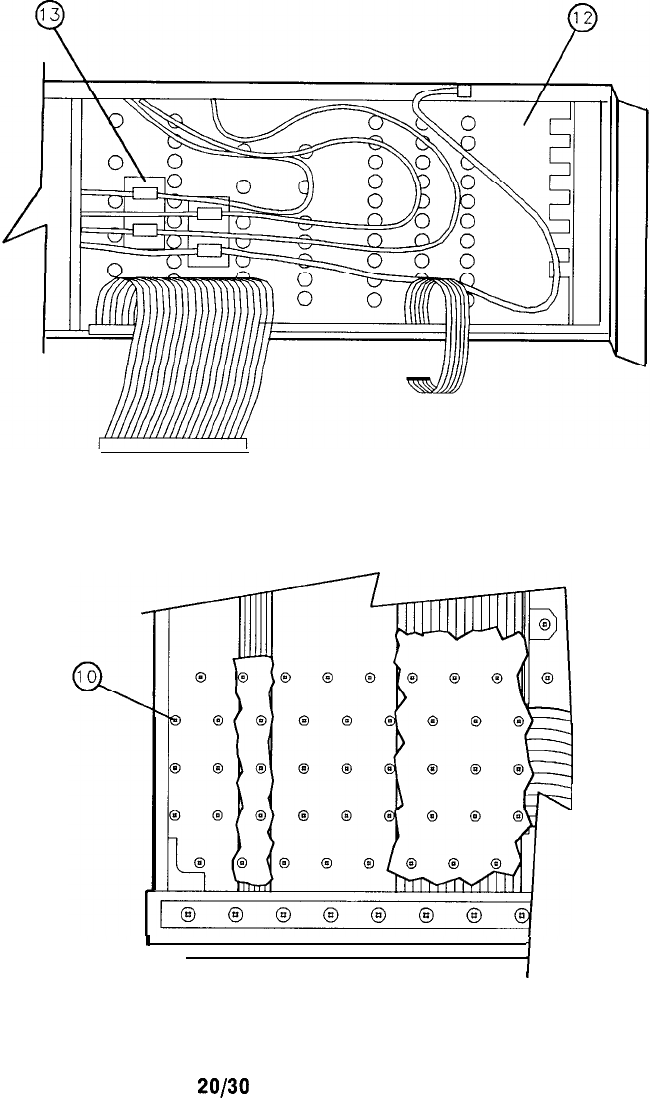 13
12
10
20/30