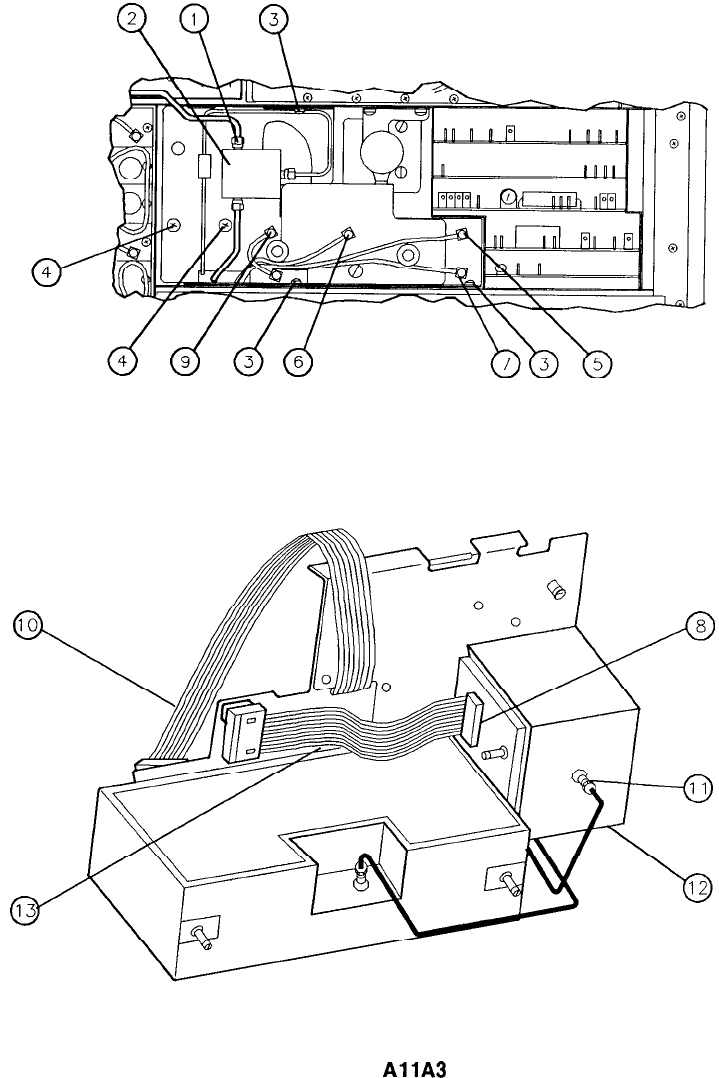 2
1
3
4
4
9
3
6
7
3
5
10
8
11
12
13
A11A3