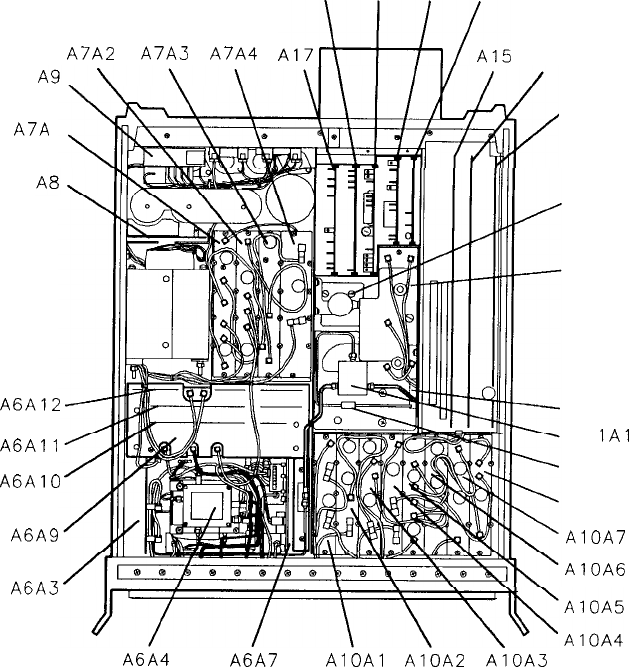 A7A2 A7A3 A7A4 A17 A15

A9

A7A

A8

A6A12

A6A11

A6A10

A6A9

A6A3

1A1

A10A7

A10A6

A10A5

A10A4

A6A4 A6A7 A10A1 A10A2 A10A3