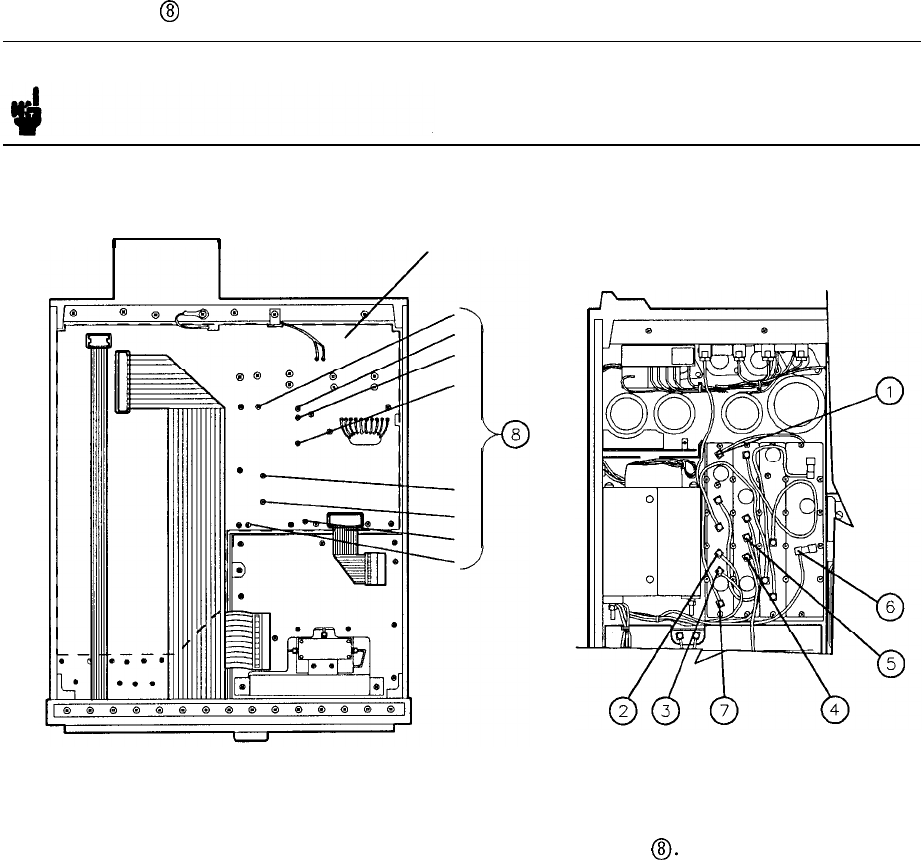 ⑧

8

1

6

5

2 3 7 4

⑧.