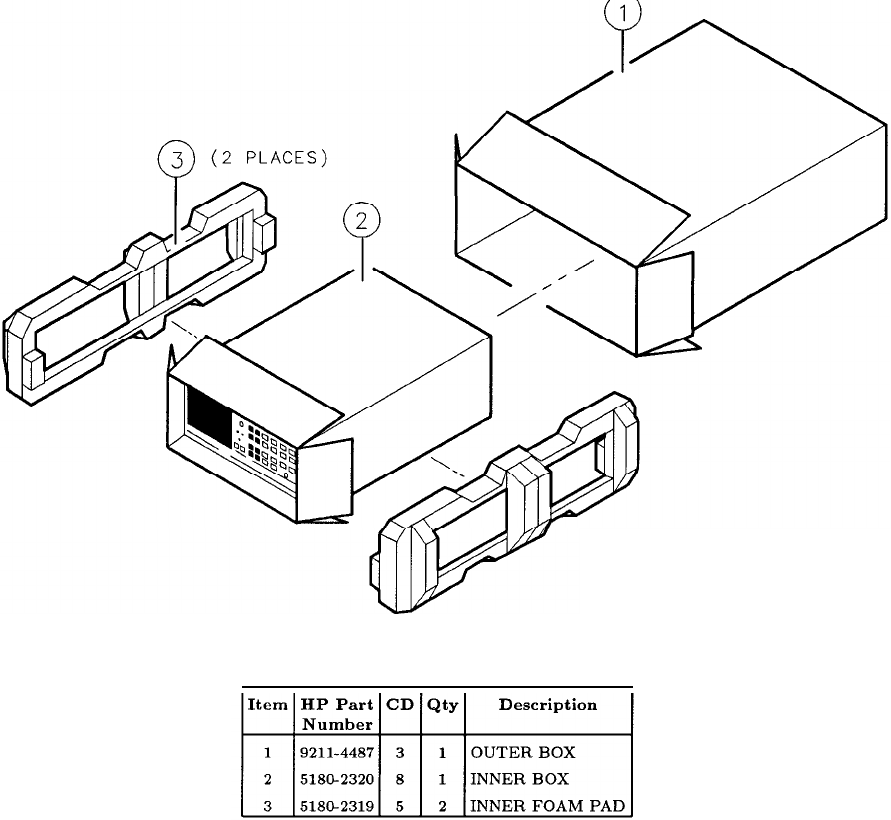 1

3 (2 PLACES)

2

| Item | HP Part Number | CD | Qty | Description |
|---|---|---|---|---|
| 1 | 9211-4487 | 3 | 1 | OUTER BOX |
| 2 | 5180-2320 | 8 | 1 | INNER BOX |
| 3 | 5180-2319 | 5 | 2 | INNER FOAM PAD |