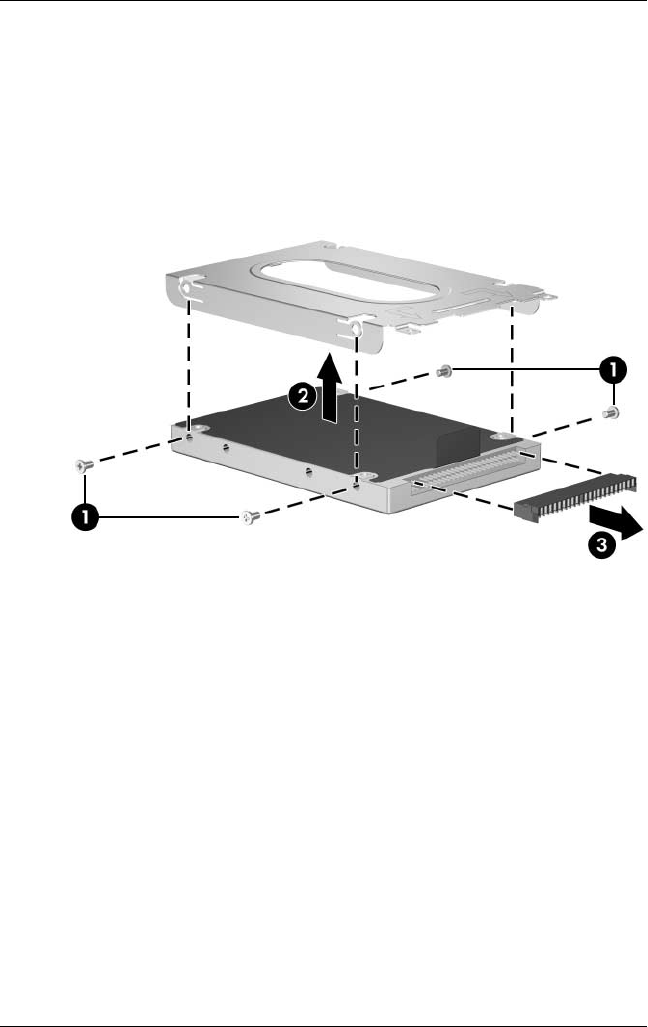 2

1

1

3