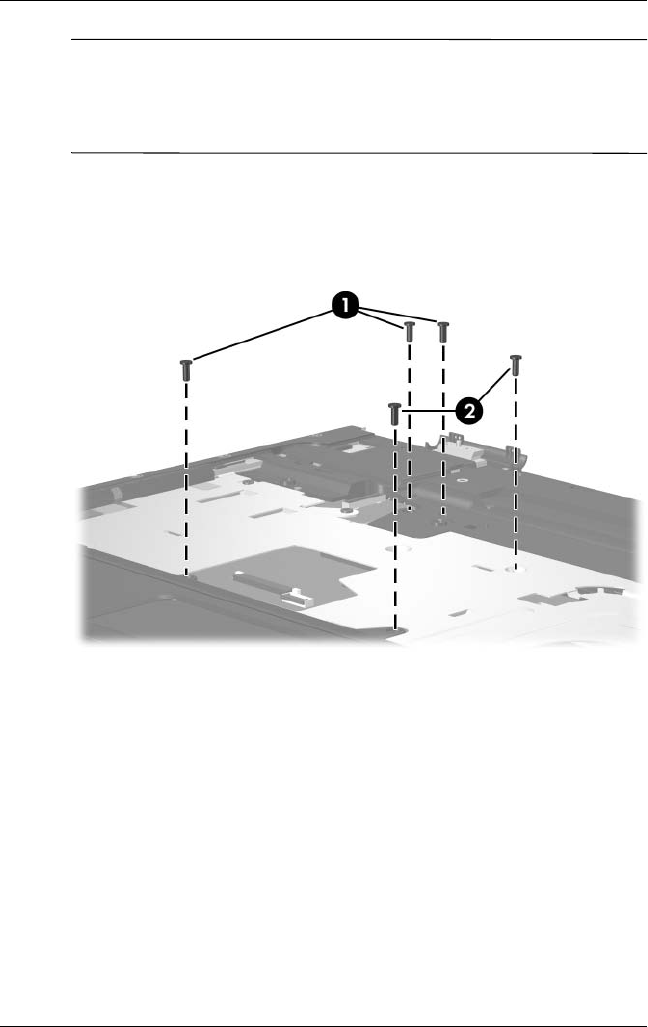 1

2