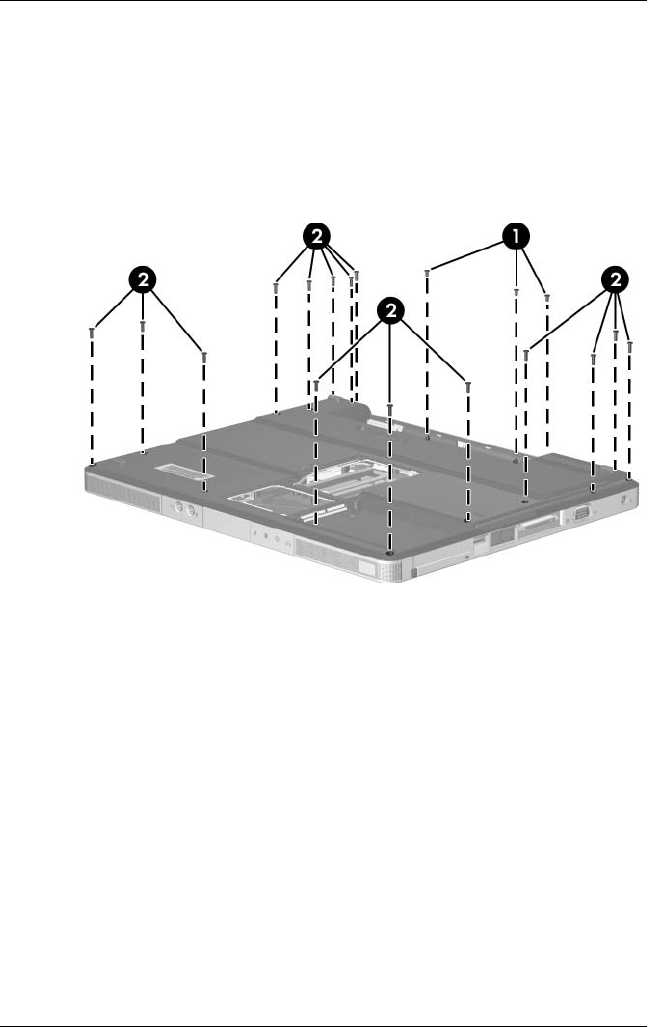 2
2
1
2
2