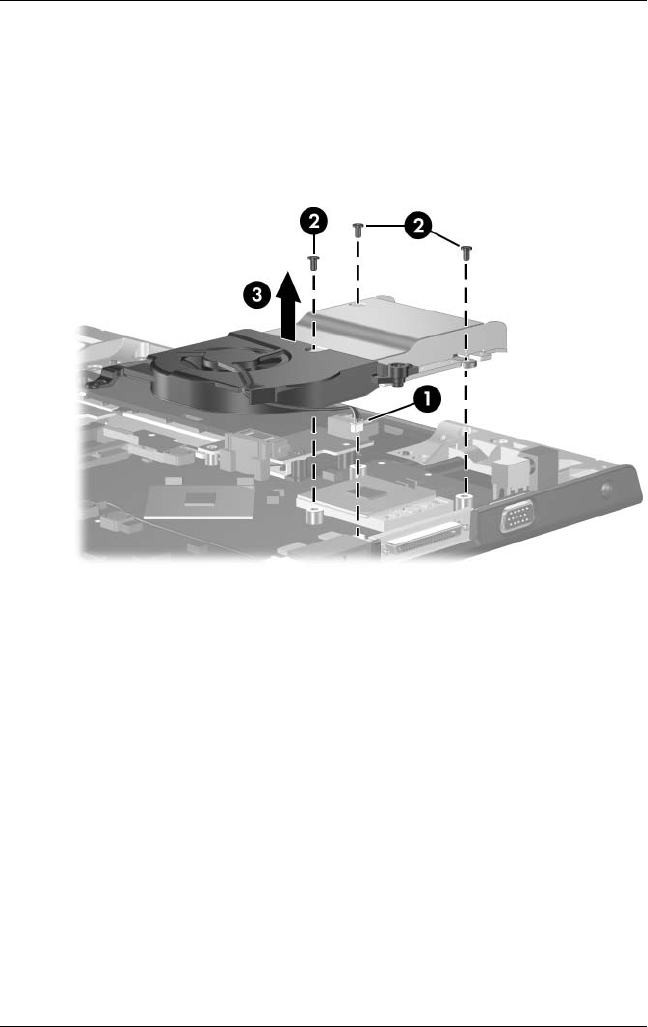 2
2
3
1