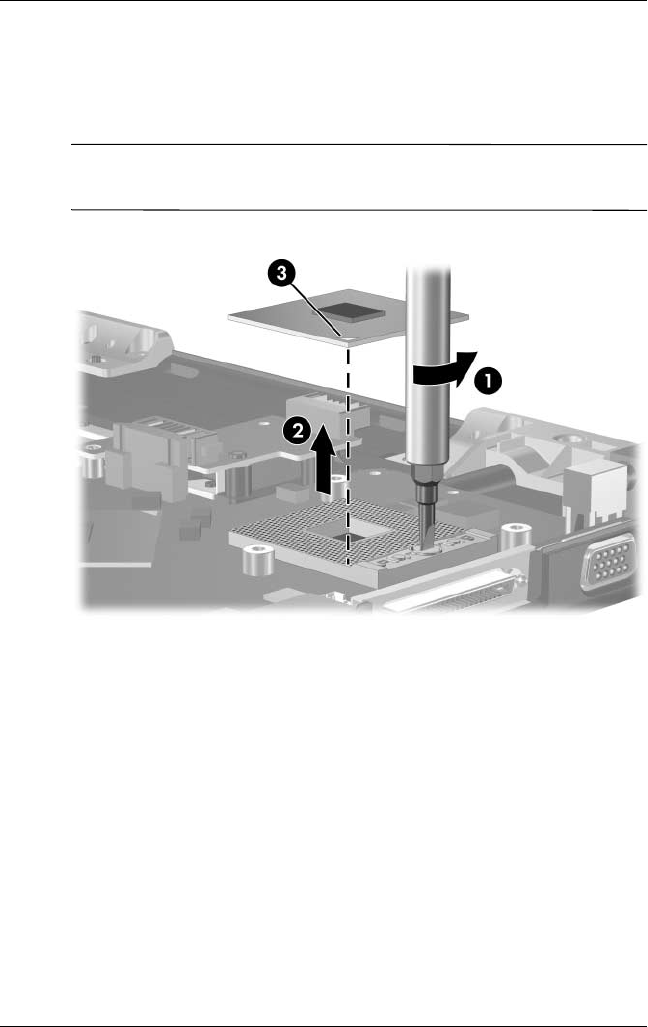 3

1

2