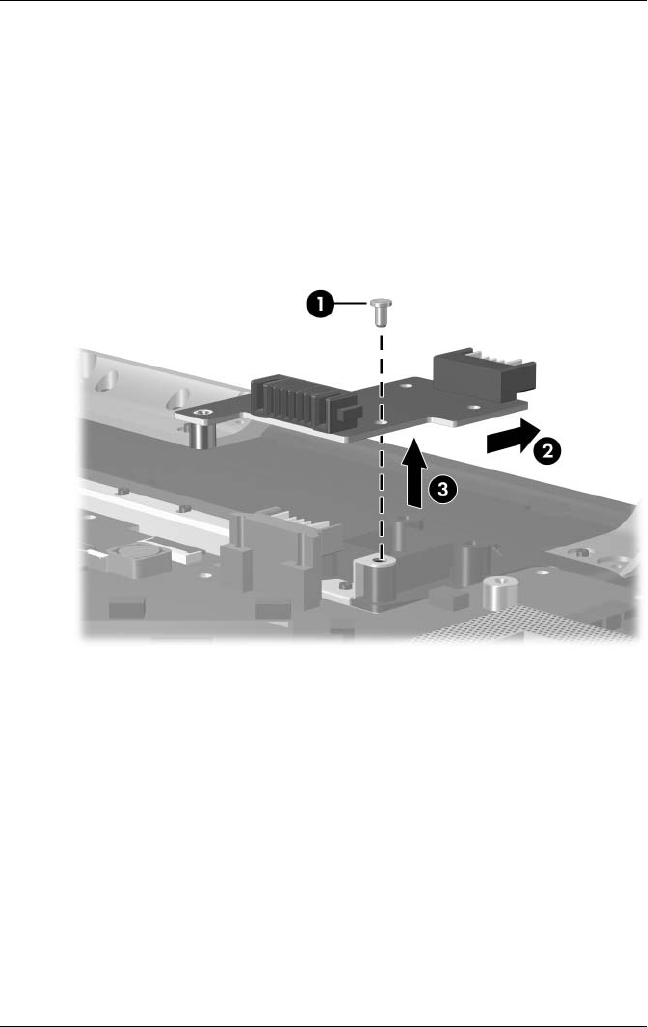 1

2

3