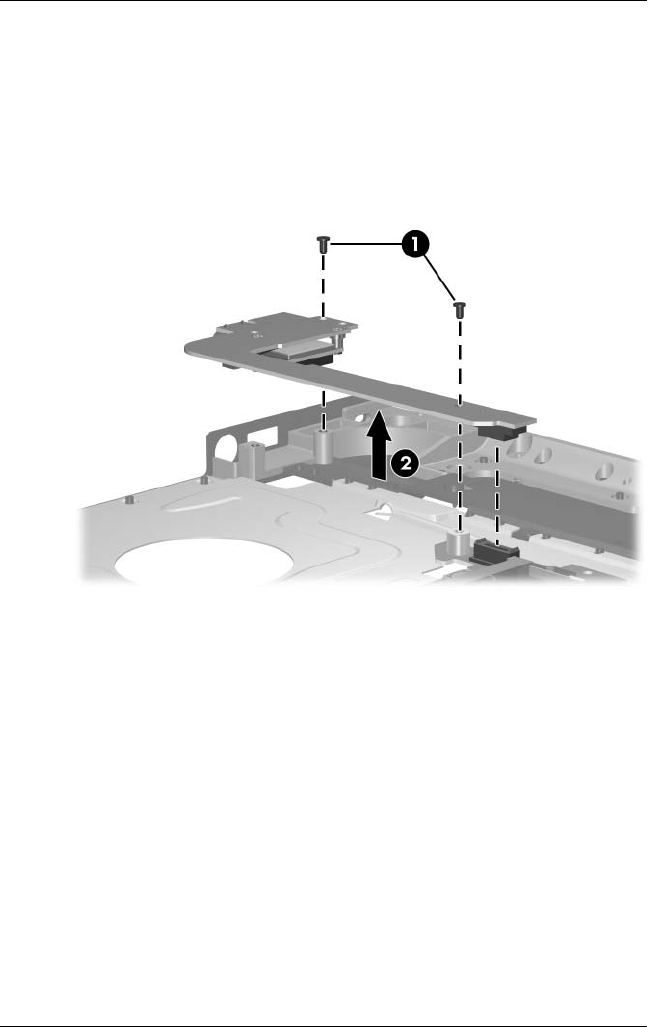 1

2