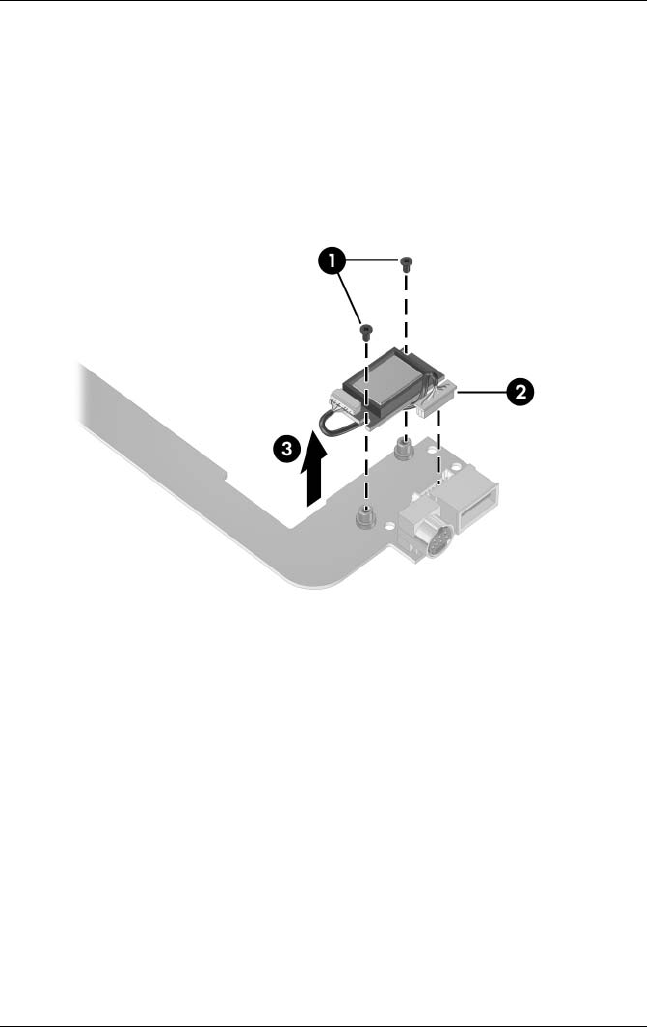 1
2
3