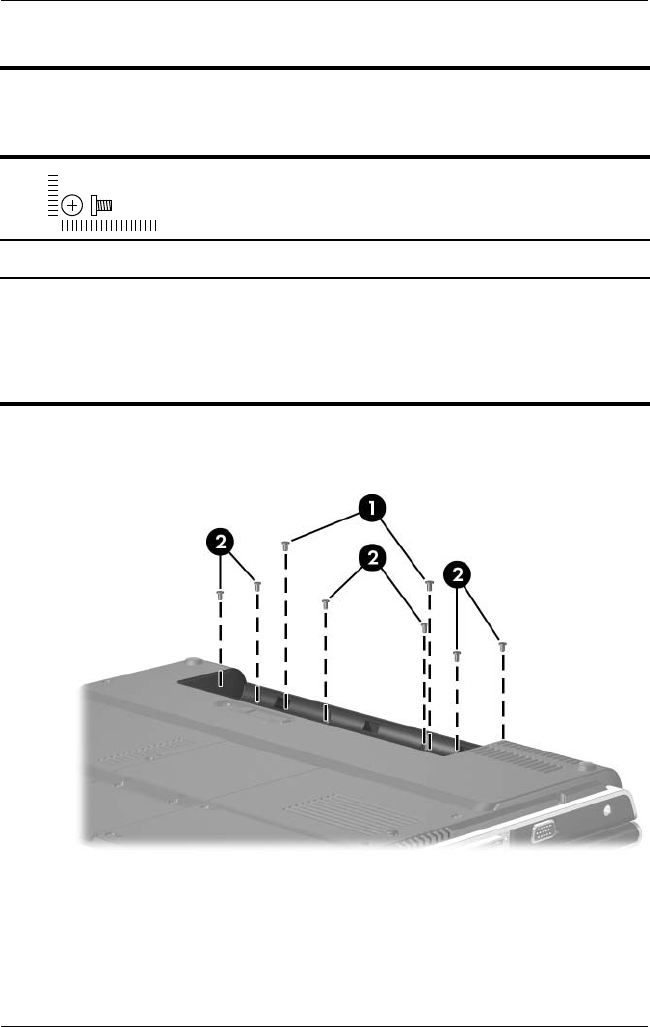 1
2
2
2