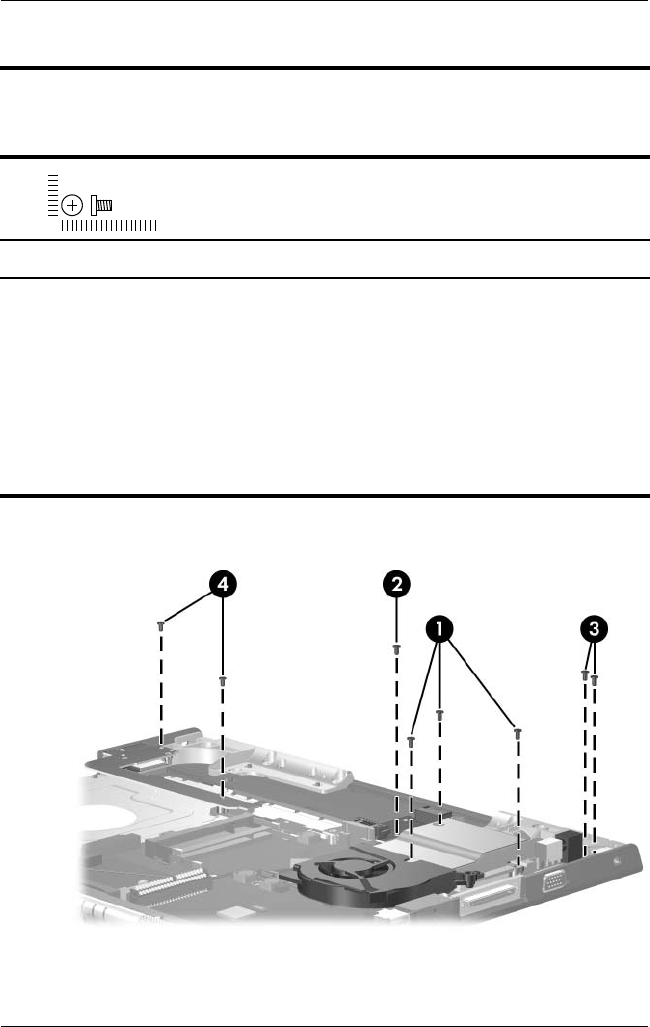 4

2

1

3