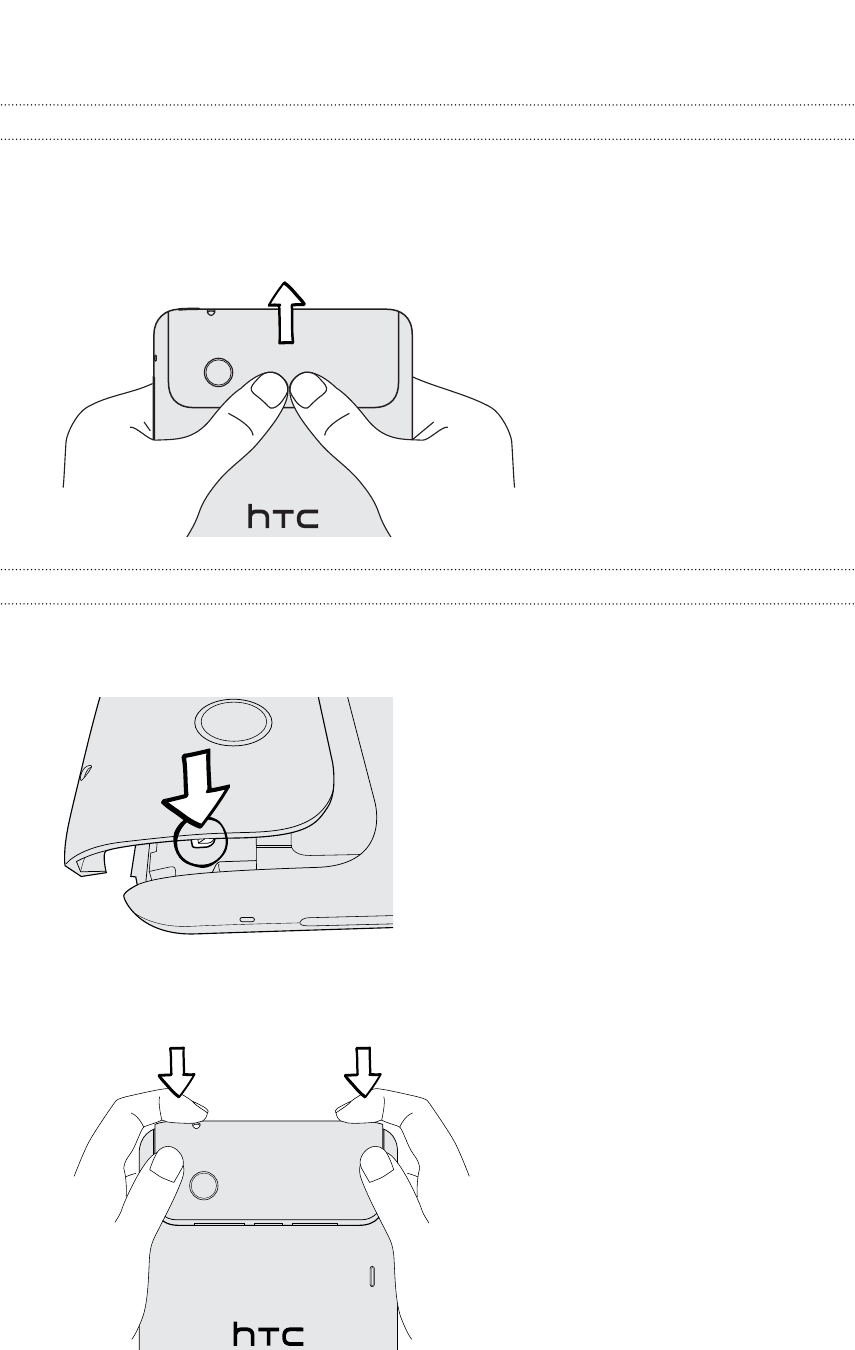 htc

htc